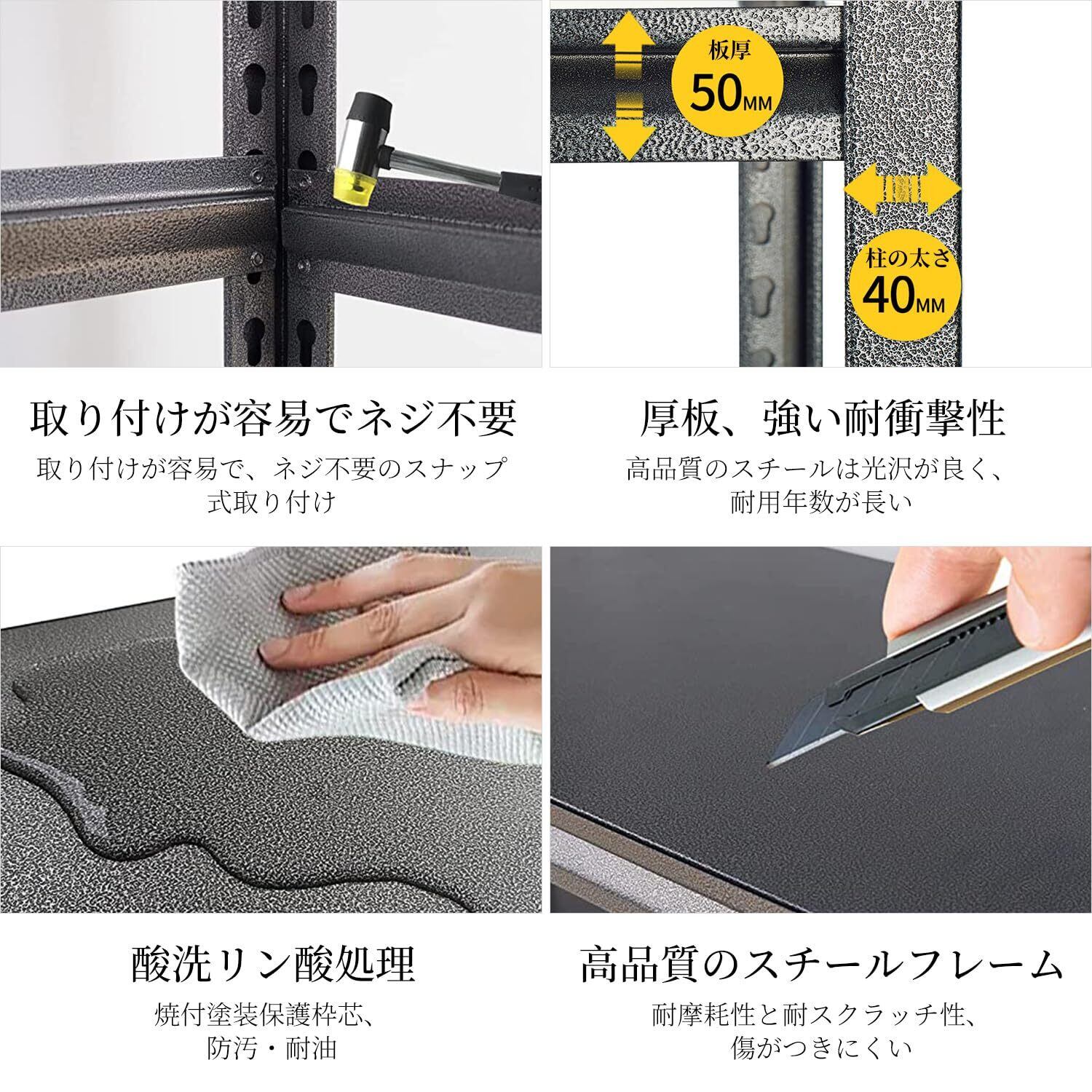 板厚
50MM

柱の太さ
40MM

取り付けが容易でネジ不要

取り付けが容易で、ネジ不要のスナップ式取り付け

厚板、強い耐衝撃性

高品質のスチールは光沢が良く、耐用年数が長い

酸洗リン酸処理

焼付塗装保護枠芯、防汚・耐油

高品質のスチールフレーム

耐摩耗性と耐スクラッチ性、傷がつきにくい