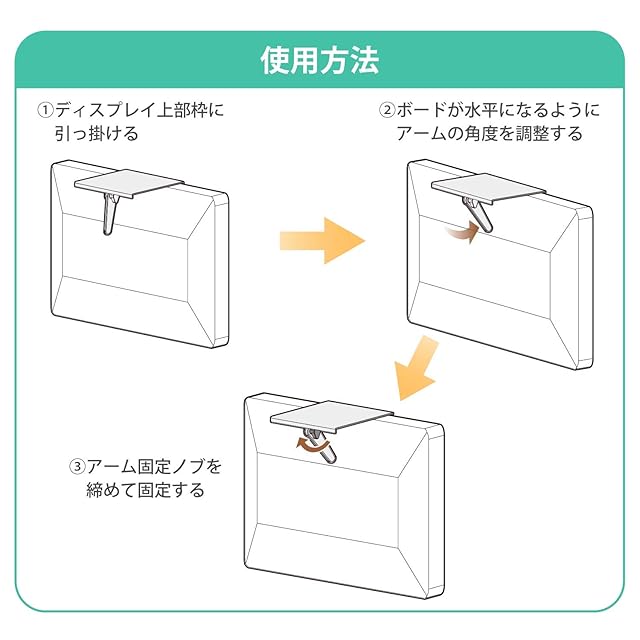 使用方法

①ディスプレイ上部枠に引っ掛ける

②ボードが水平になるようにアームの角度を調整する

③アーム固定ノブを締めて固定する