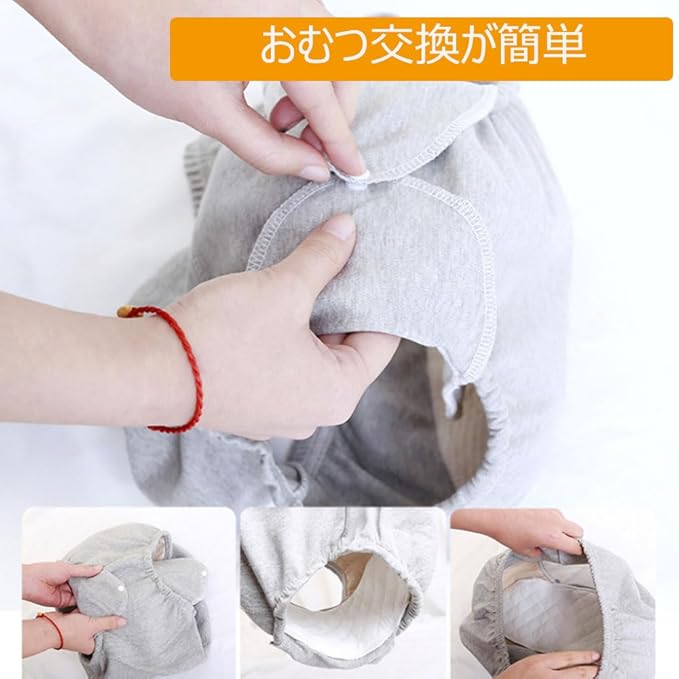 おむつ交換が簡単