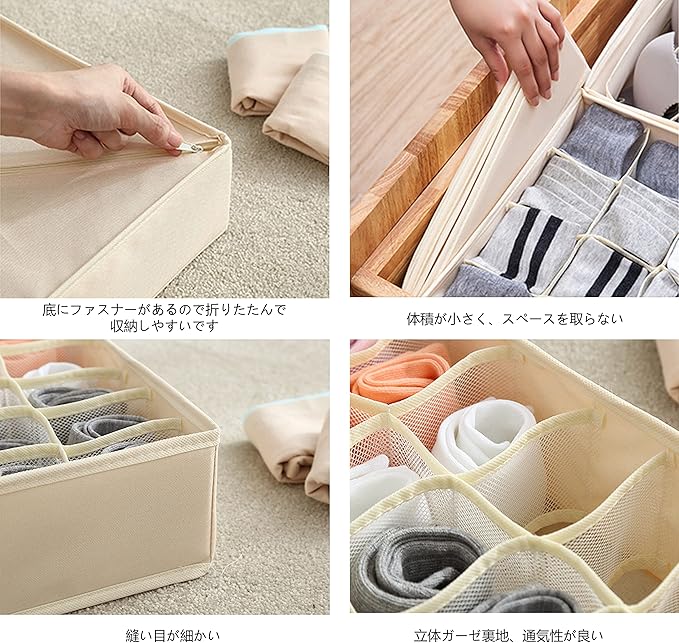 底にファスナーがあるので折りたたんで収納しやすいです

体積が小さく、スペースを取らない

縫い目が細かい

立体ガーゼ裏地、通気性が良い