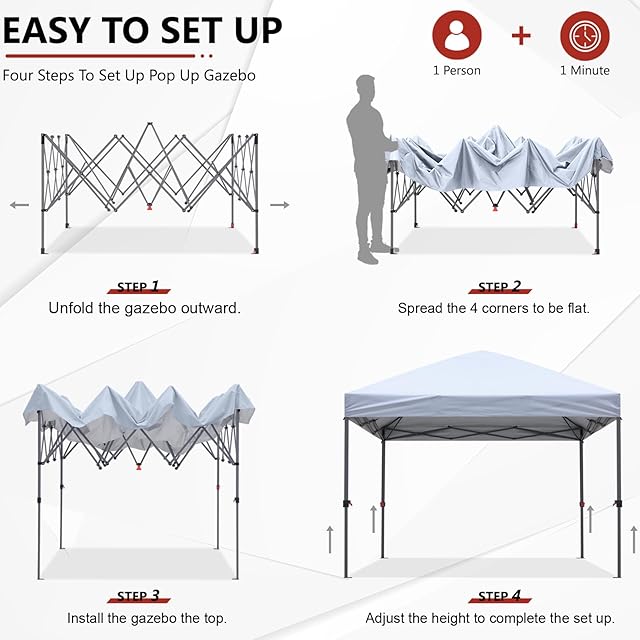 EASY TO SET UP

Four Steps To Set Up Pop Up Gazebo

1 Person + 1 Minute

STEP 1
Unfold the gazebo outward.

STEP 2
Spread the 4 corners to be flat.

STEP 3
Install the gazebo the top.

STEP 4
Adjust the height to complete the set up.