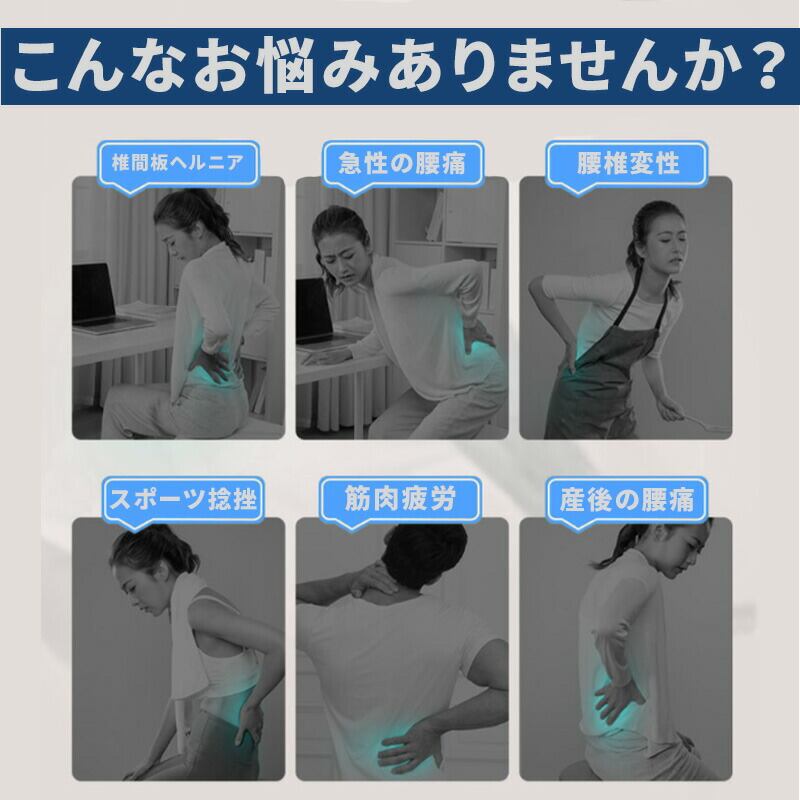 こんなお悩みありませんか？

椎間板ヘルニア

急性の腰痛

腰椎変性

スポーツ捻挫

筋肉疲労

産後の腰痛