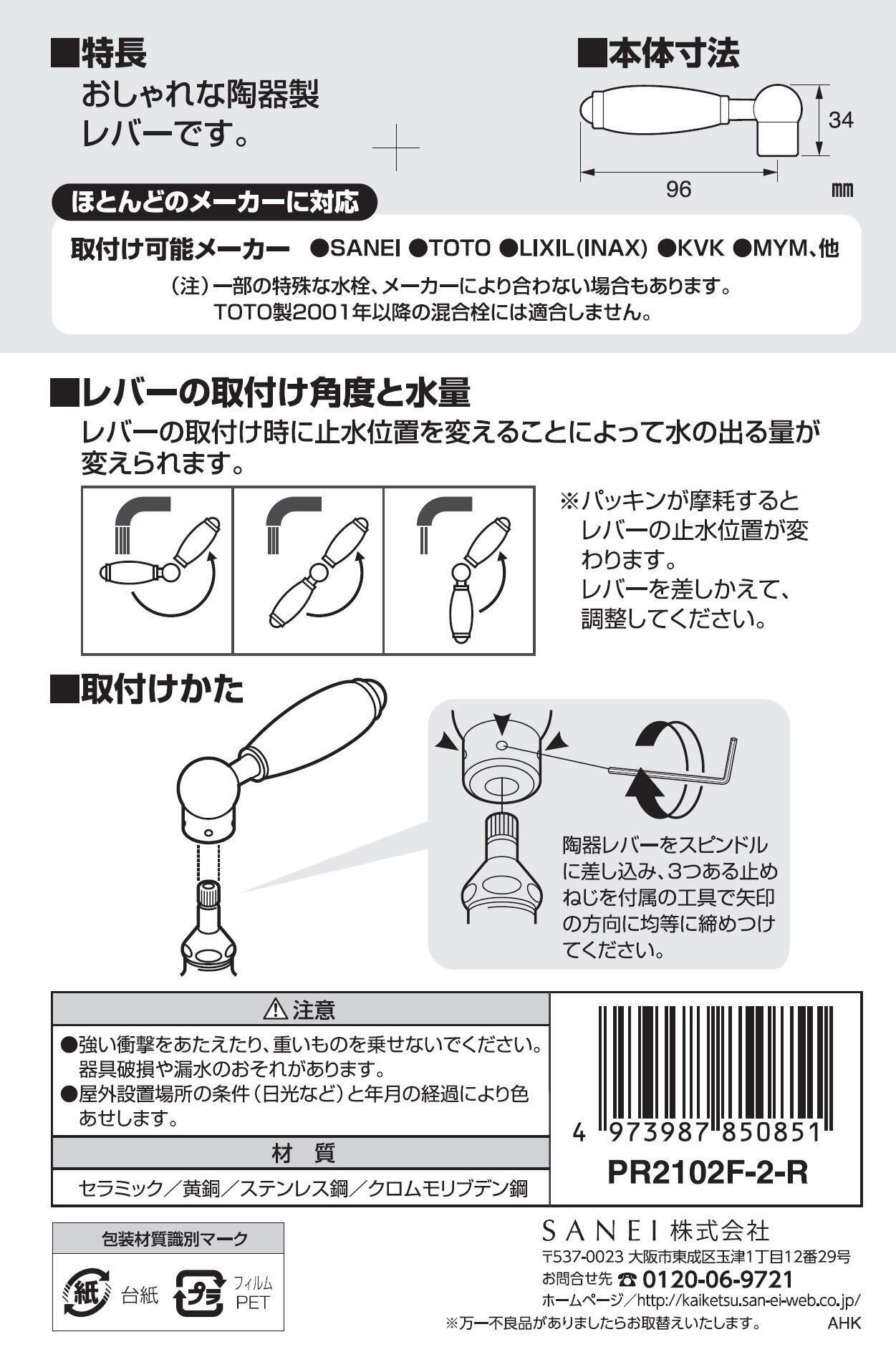 ■特長
おしゃれな陶器製レバーです。

■本体寸法
34
96
mm

ほとんどのメーカーに対応
取付け可能メーカー ●SANEI ●TOTO ●LIXIL(INAX) ●KVK ●MYM、他
（注）一部の特殊な水栓、メーカーにより合わない場合もあります。
TOTO製2001年以降の混合栓には適合しません。

■レバーの取付け角度と水量
レバーの取付け時に止水位置を変えることによって水の出る量が変えられます。

※パッキンが摩耗するとレバーの止水位置が変わります。
レバーを差しかえて、調整してください。

■取付けかた
陶器レバーをスピンドルに差し込み、3つある止めねじを付属の工具で矢印の方向に均等に締めつけてください。

⚠注意
●強い衝撃をあたえたり、重いものを乗せないでください。器具破損や漏水のおそれがあります。
●屋外設置場所の条件（日光など）と年月の経過により色あせします。

材　質
セラミック／黄銅／ステンレス鋼／クロムモリブデン鋼

4 973987 850851
PR2102F-2-R

包装材質識別マーク
紙 台紙
プラ フィルム PET

SANEI 株式会社
〒537-0023 大阪市東成区玉津1丁目12番29号
お問合せ先 ☎ 0120-06-9721
ホームページ／http://kaiketsu.san-ei-web.co.jp/
※万一不良品がありましたらお取替えいたします。
AHK