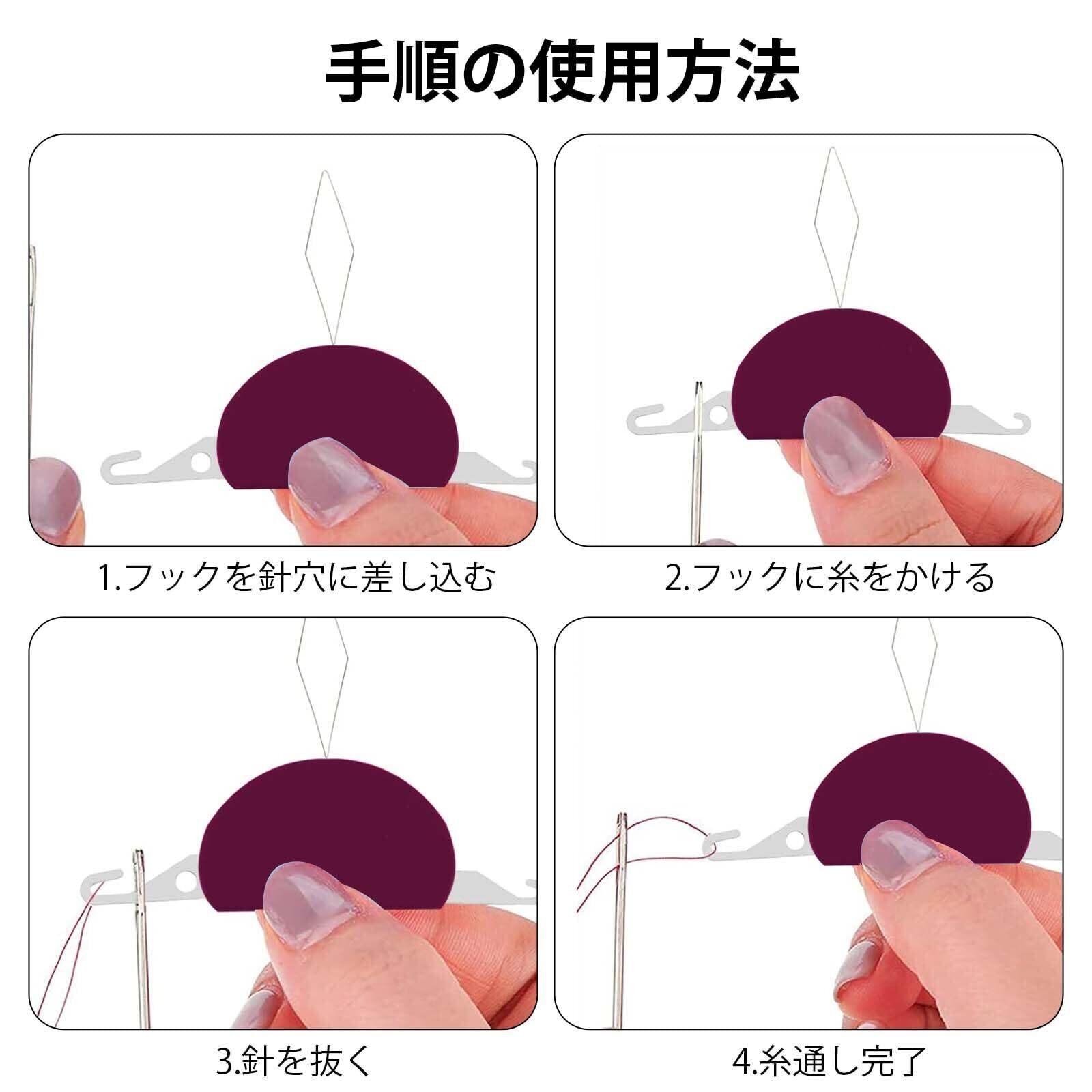 手順の使用方法

1.フックを針穴に差し込む

2.フックに糸をかける

3.針を抜く

4.糸通し完了