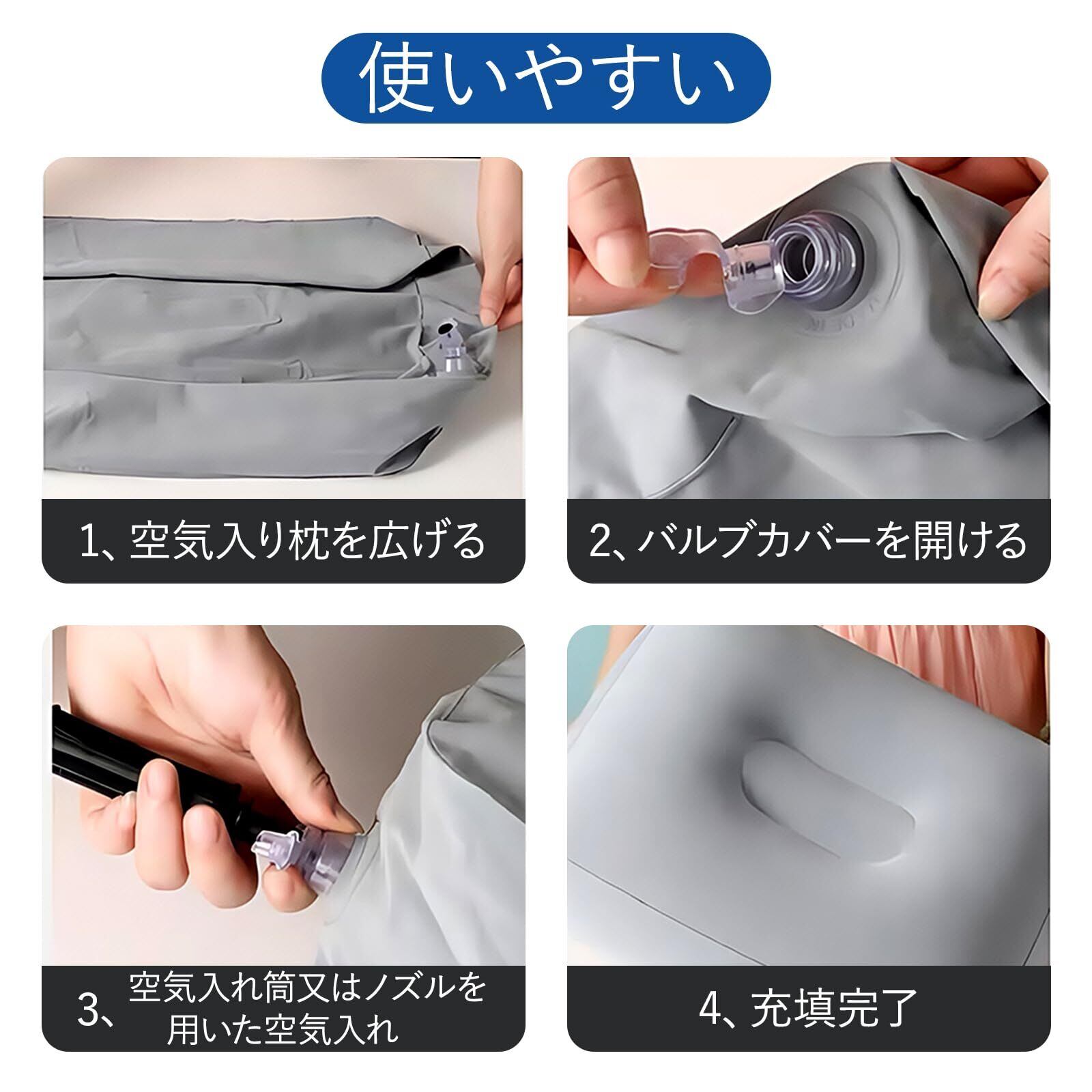 使いやすい

1、空気入り枕を広げる

2、バルブカバーを開ける

3、空気入れ筒又はノズルを用いた空気入れ

4、充填完了