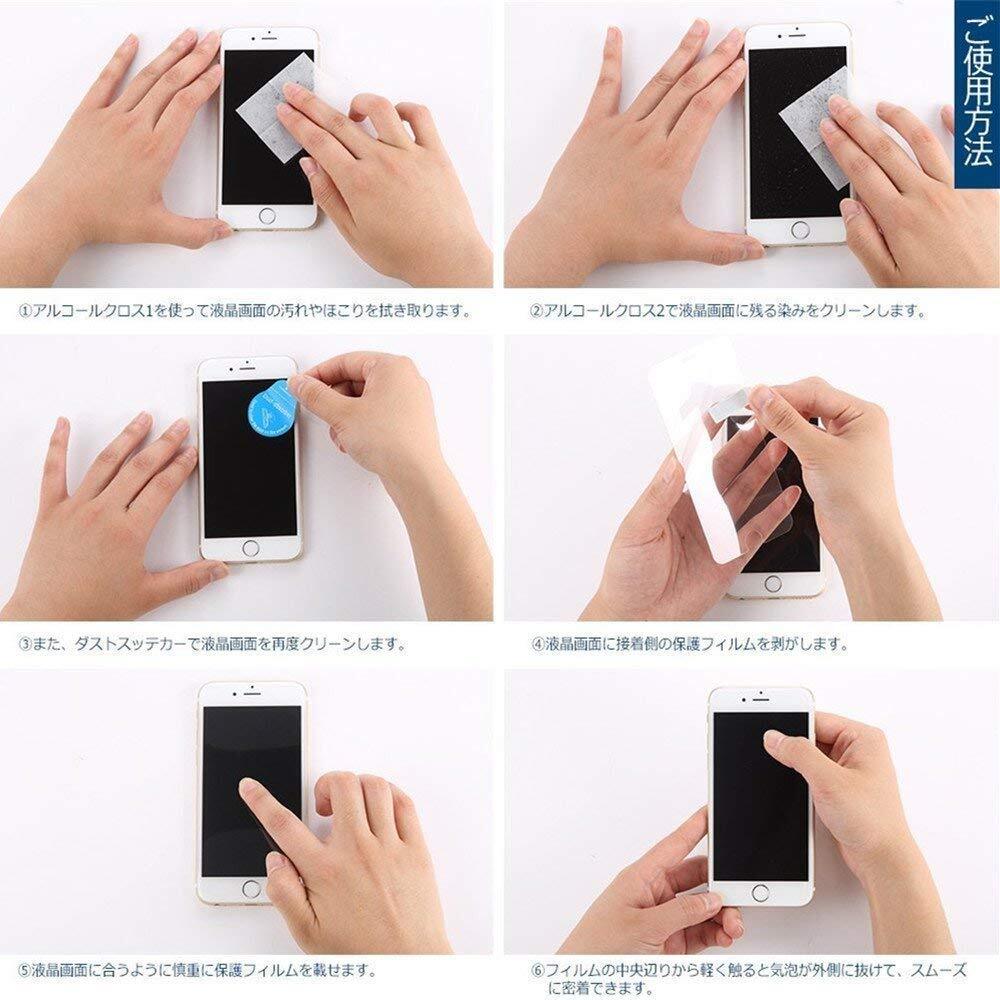 ご使用方法

①アルコールクロス1を使って液晶画面の汚れやほこりを拭き取ります。

②アルコールクロス2で液晶画面に残る染みをクリーンします。

③また、ダストスッテカーで液晶画面を再度クリーンします。

④液晶画面に接着側の保護フィルムを剥がします。

⑤液晶画面に合うように慎重に保護フィルムを載せます。

⑥フィルムの中央辺りから軽く触ると気泡が外側に抜けて、スムーズに密着できます。