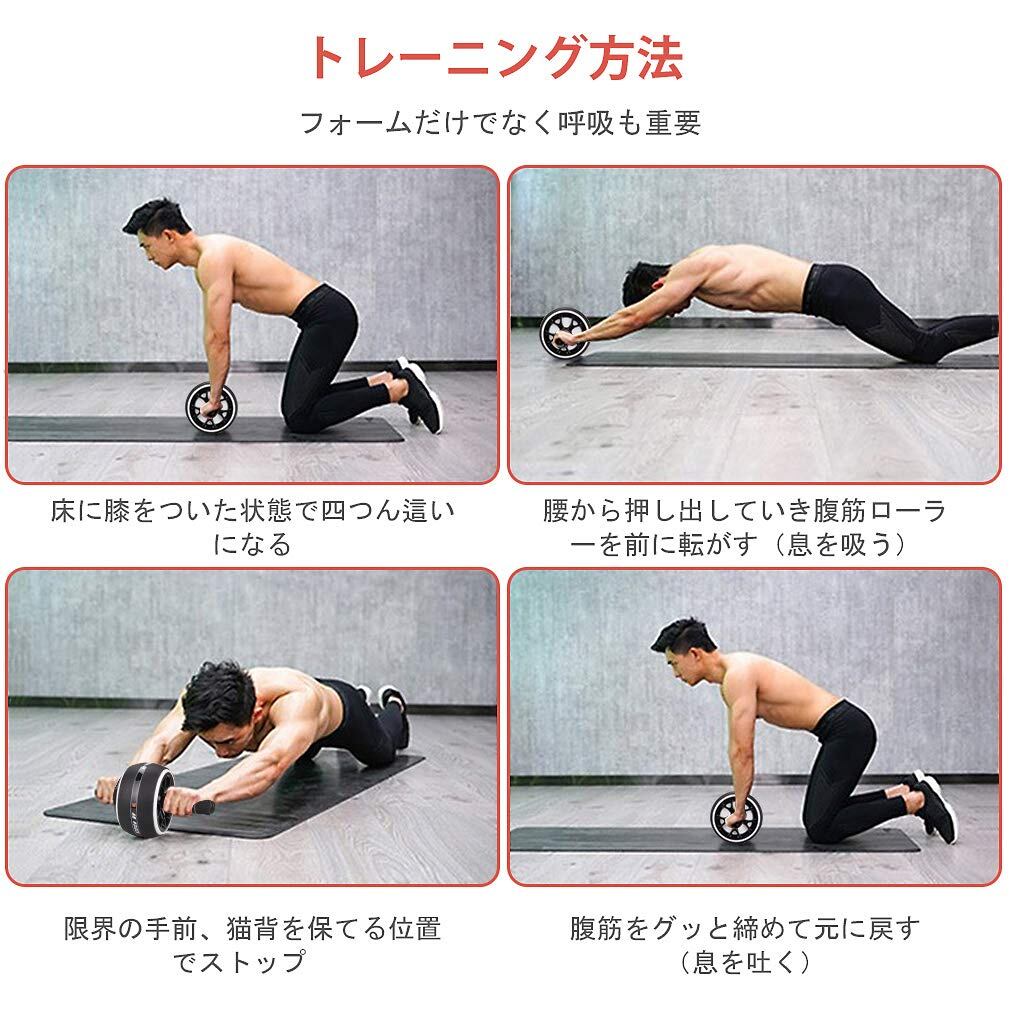 トレーニング方法

フォームだけでなく呼吸も重要

床に膝をついた状態で四つん這いになる

腰から押し出していき腹筋ローラーを前に転がす（息を吸う）

限界の手前、猫背を保てる位置でストップ

腹筋をグッと締めて元に戻す（息を吐く）