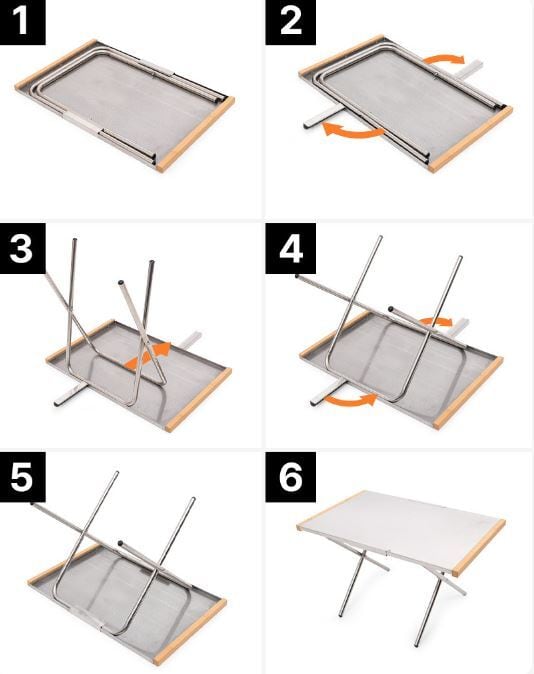 1
2
3
4
5
6