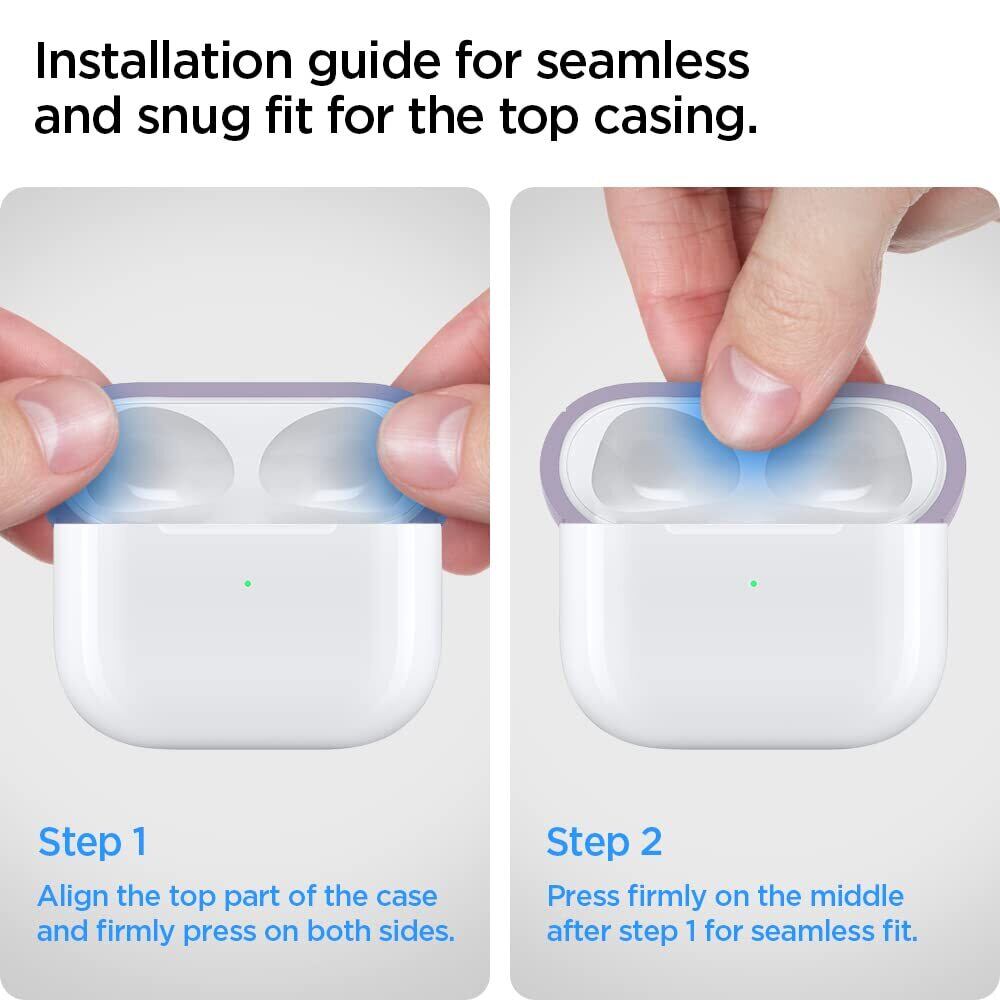 Installation guide for seamless and snug fit for the top casing.

Step 1

Align the top part of the case and firmly press on both sides.

Step 2

Press firmly on the middle after step 1 for seamless fit.