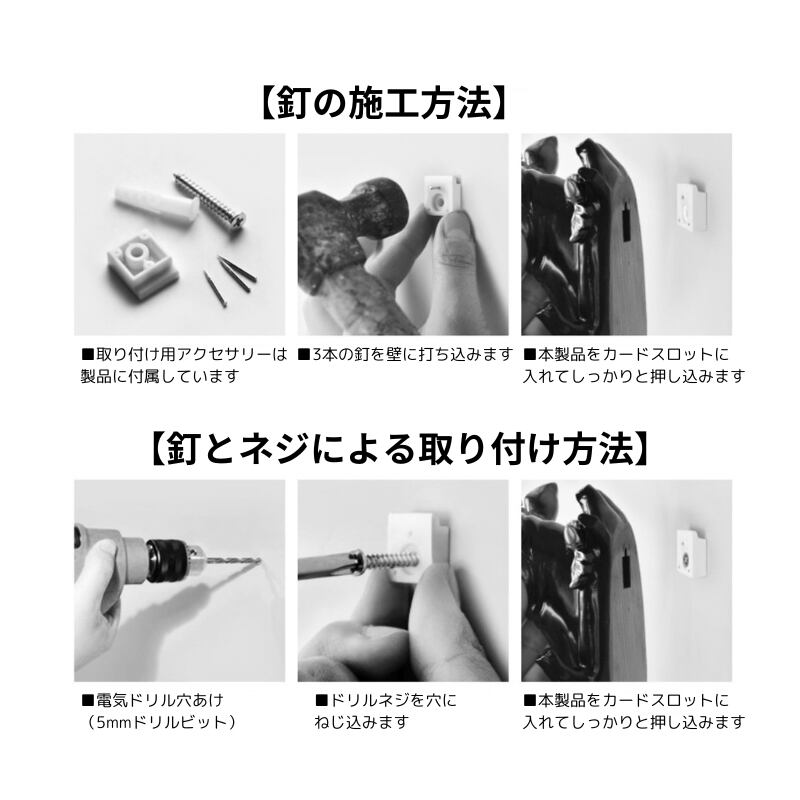 【釘の施工方法】

■取り付け用アクセサリーは製品に付属しています

■3本の釘を壁に打ち込みます

■本製品をカードスロットに入れてしっかりと押し込みます

【釘とネジによる取り付け方法】

■電気ドリル穴あけ（5mmドリルビット）

■ドリルネジを穴にねじ込みます

■本製品をカードスロットに入れてしっかりと押し込みます