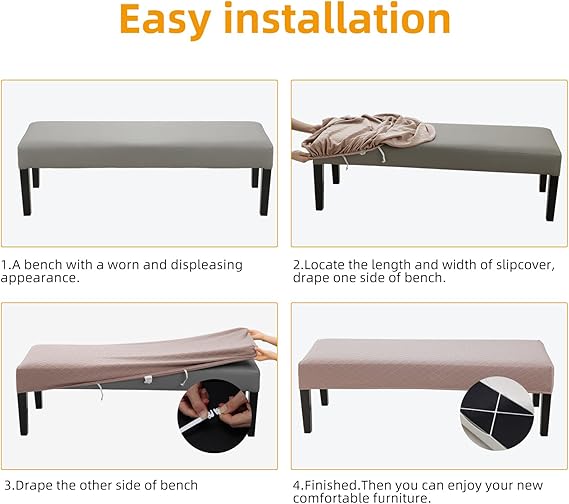 Easy installation

1.A bench with a worn and displeasing appearance.

2.Locate the length and width of slipcover, drape one side of bench.

3.Drape the other side of bench

4.Finished.Then you can enjoy your new comfortable furniture.