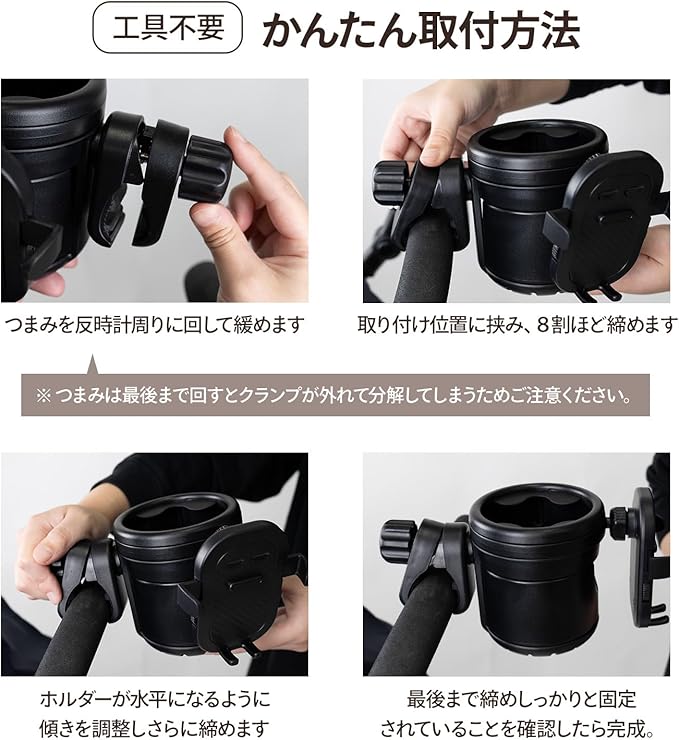 工具不要 かんたん取付方法

つまみを反時計周りに回して緩めます

取り付け位置に挟み、8割ほど締めます

※ つまみは最後まで回すとクランプが外れて分解してしまうためご注意ください。

ホルダーが水平になるように傾きを調整しさらに締めます

最後まで締めしっかりと固定されていることを確認したら完成。