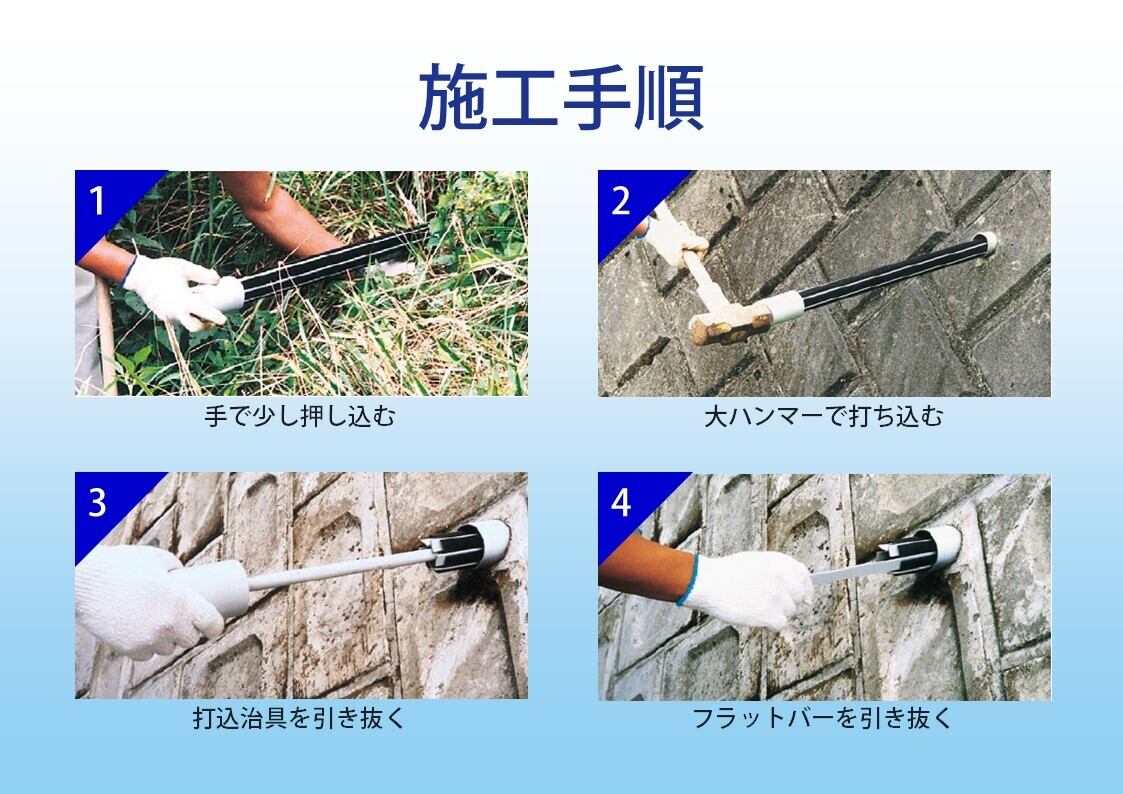 施工手順

1

手で少し押し込む

2

大ハンマーで打ち込む

3

打込治具を引き抜く

4

フラットバーを引き抜く