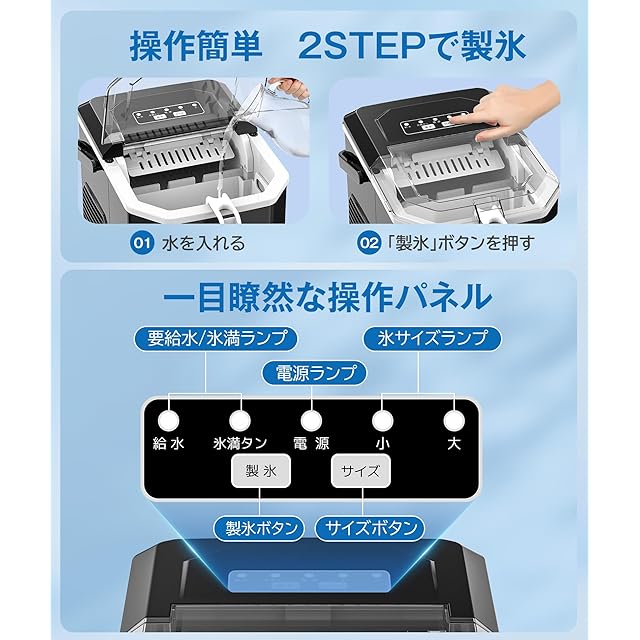 操作簡単　2STEPで製氷

01 水を入れる

02 「製氷」ボタンを押す

一目瞭然な操作パネル

要給水/氷満ランプ

氷サイズランプ

電源ランプ

給水

氷満タン

電源

小

大

製氷

サイズ

製氷ボタン

サイズボタン