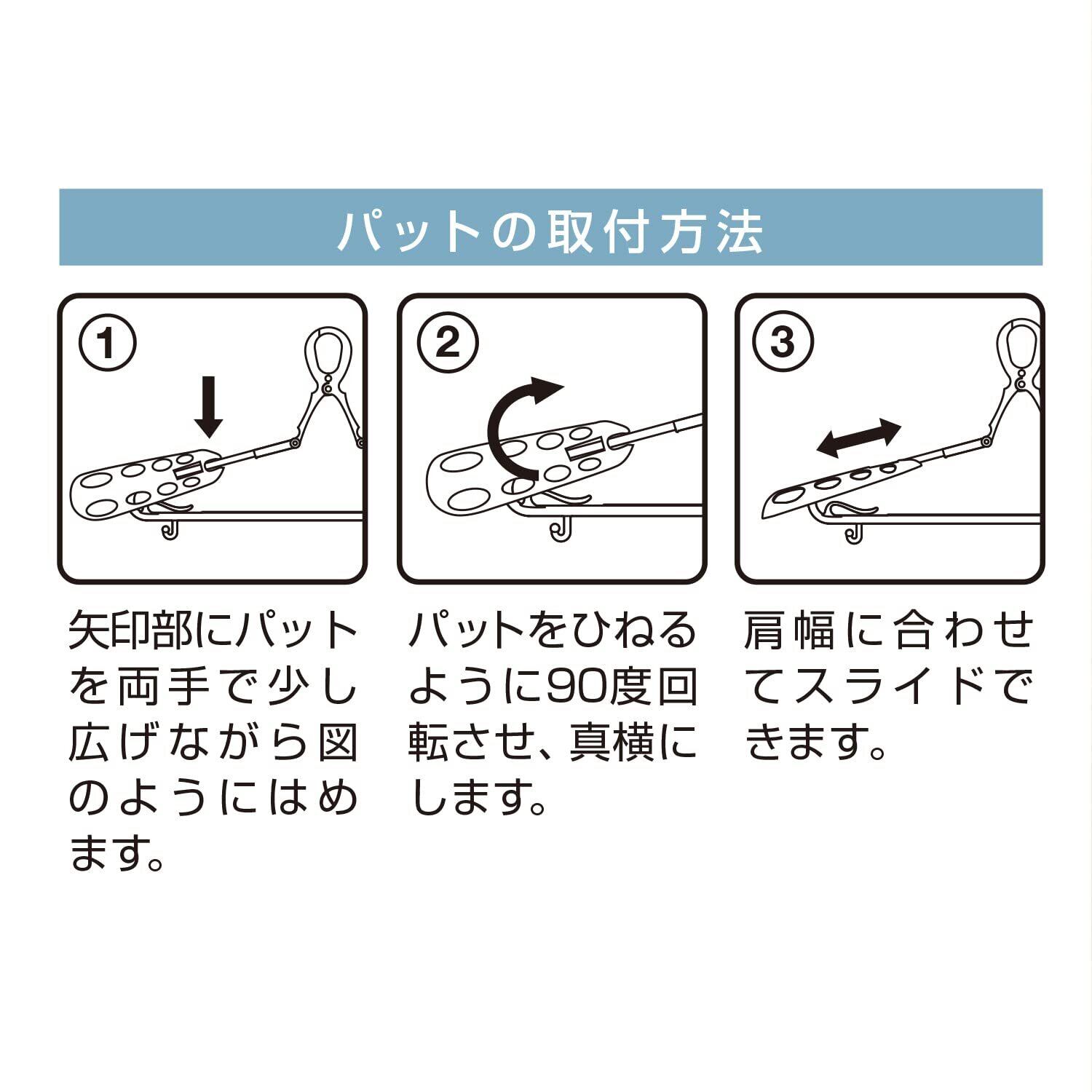 パットの取付方法

①

矢印部にパットを両手で少し広げながら図のようにはめます。

②

パットをひねるように90度回転させ、真横にします。

③

肩幅に合わせてスライドできます。