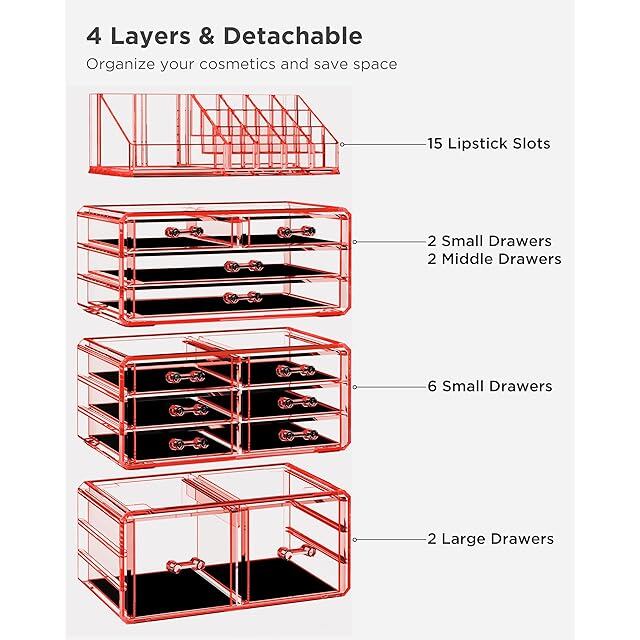 4 Layers & Detachable

Organize your cosmetics and save space

15 Lipstick Slots

2 Small Drawers
2 Middle Drawers

6 Small Drawers

2 Large Drawers