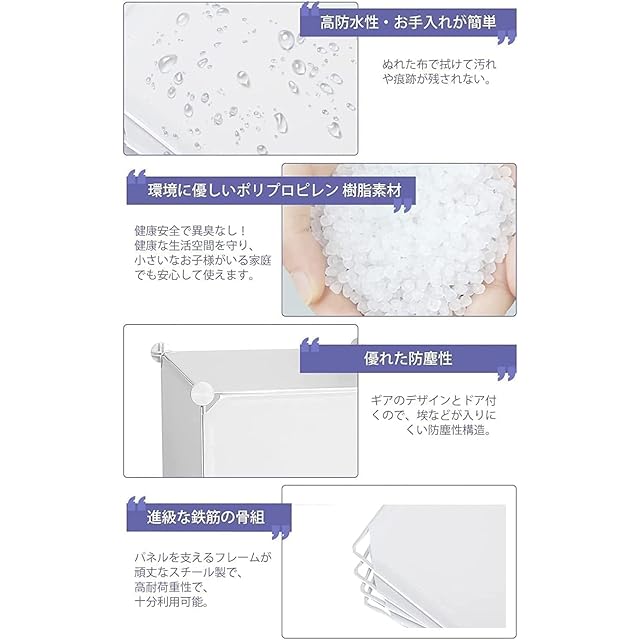 高防水性・お手入れが簡単

ぬれた布で拭けて汚れや痕跡が残されない。

環境に優しいポリプロピレン 樹脂素材

健康安全で異臭なし！健康な生活空間を守り、小さいなお子様がいる家庭でも安心して使えます。

優れた防塵性

ギアのデザインとドア付くので、埃などが入りにくい防塵性構造。

進級な鉄筋の骨組

パネルを支えるフレームが頑丈なスチール製で、高耐荷重性で、十分利用可能。