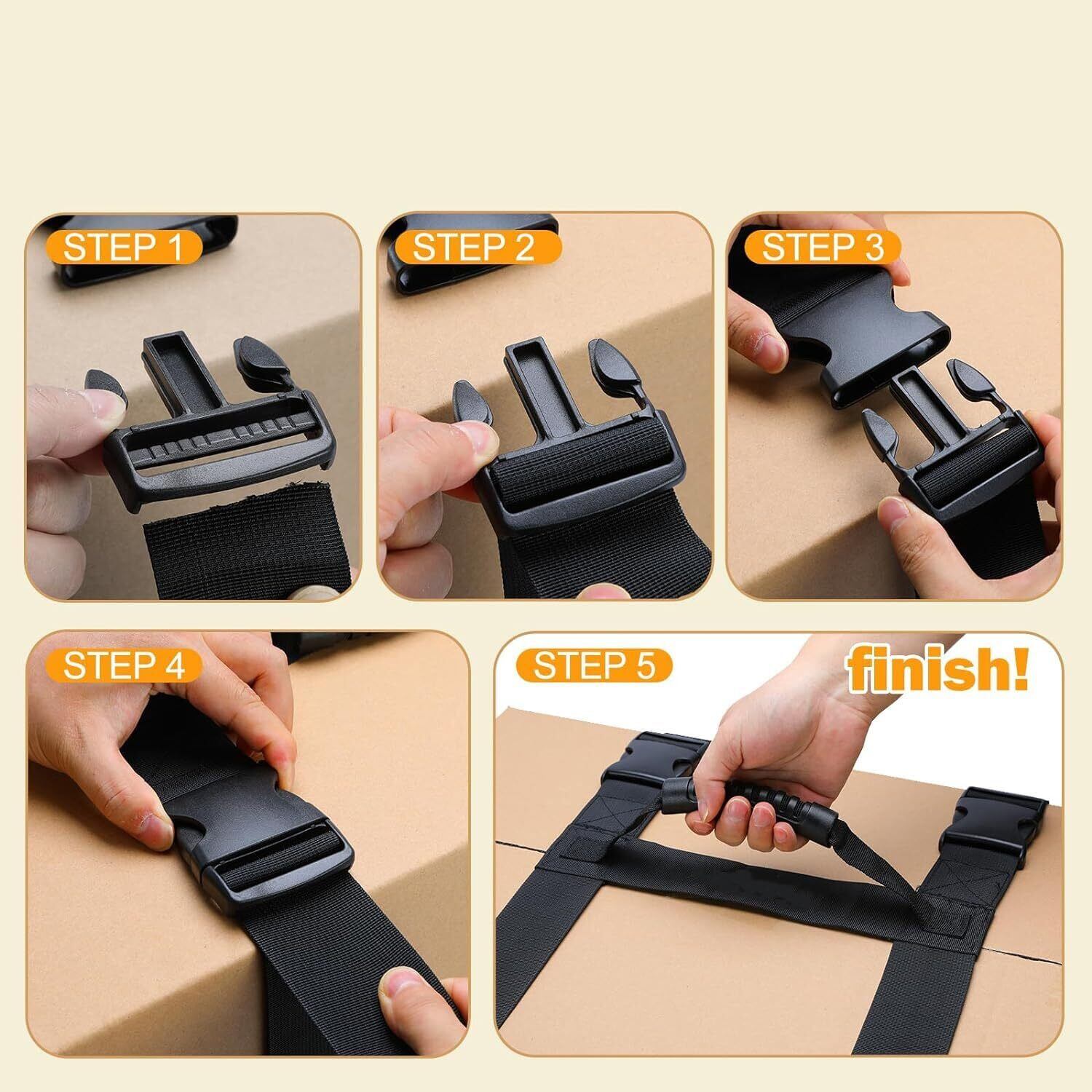 STEP 1

STEP 2

STEP 3

STEP 4

STEP 5

finish!