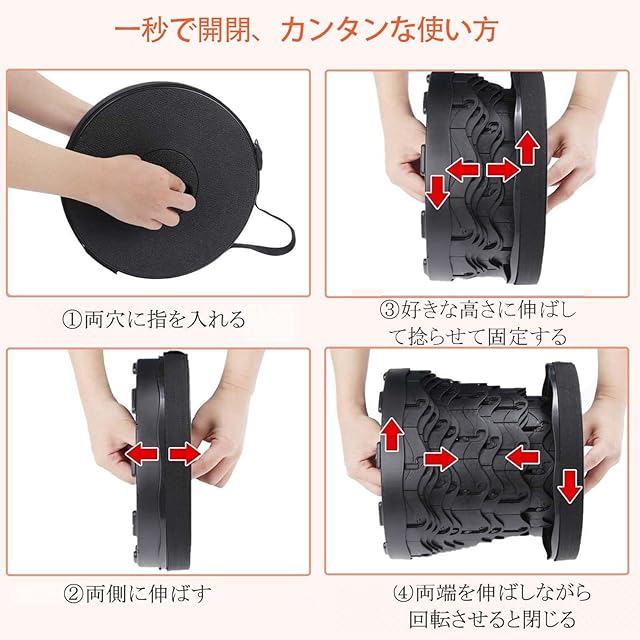 一秒で開閉、カンタンな使い方

①両穴に指を入れる

③好きな高さに伸ばして捻らせて固定する

②両側に伸ばす

④両端を伸ばしながら回転させると閉じる