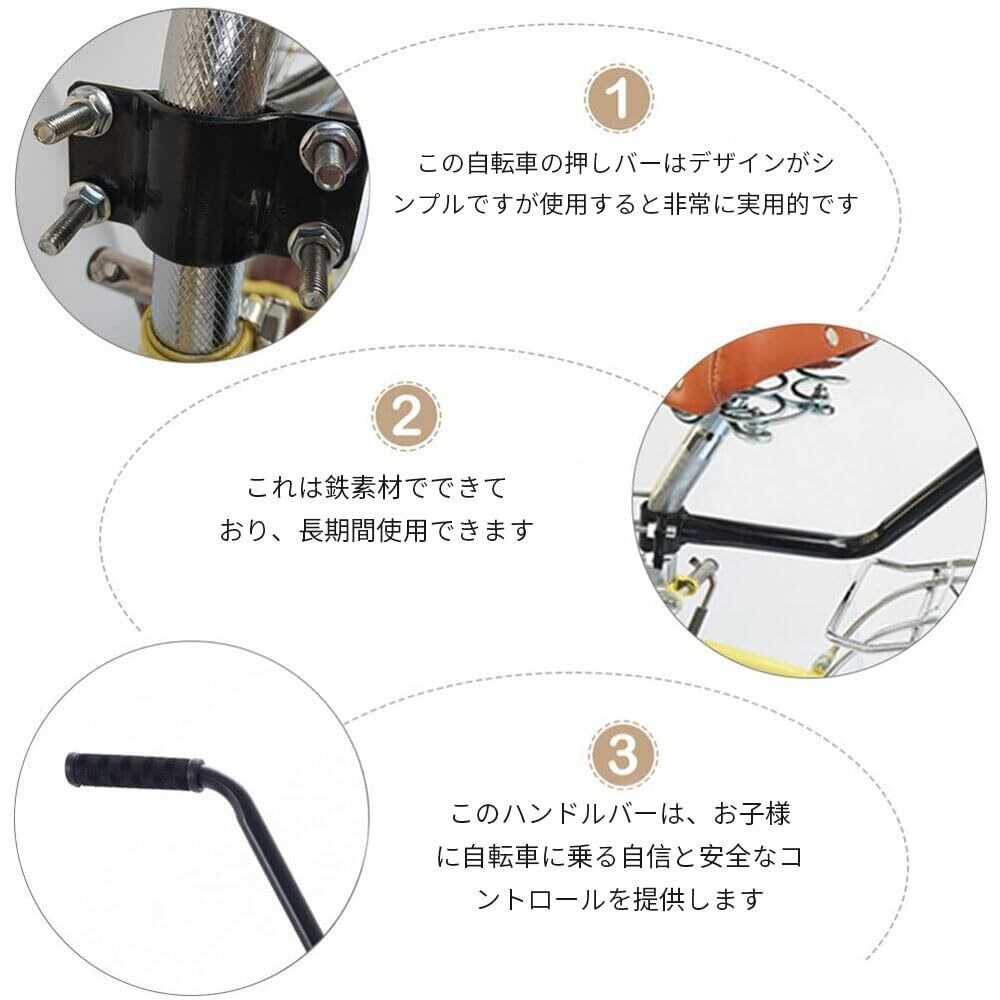 1

この自転車の押しバーはデザインがシンプルですが使用すると非常に実用的です

2

これは鉄素材でできており、長期間使用できます

3

このハンドルバーは、お子様に自転車に乗る自信と安全なコントロールを提供します