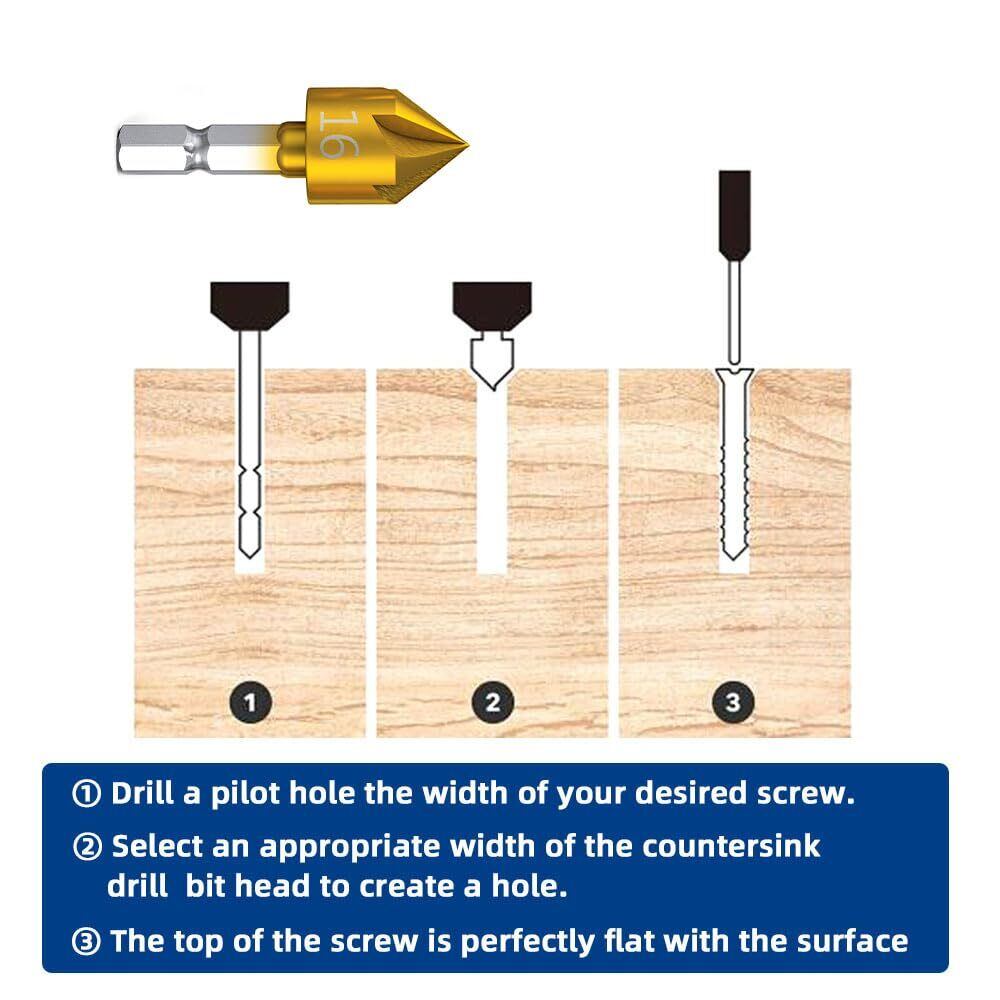 16

1

2

3

① Drill a pilot hole the width of your desired screw.

② Select an appropriate width of the countersink drill bit head to create a hole.

③ The top of the screw is perfectly flat with the surface