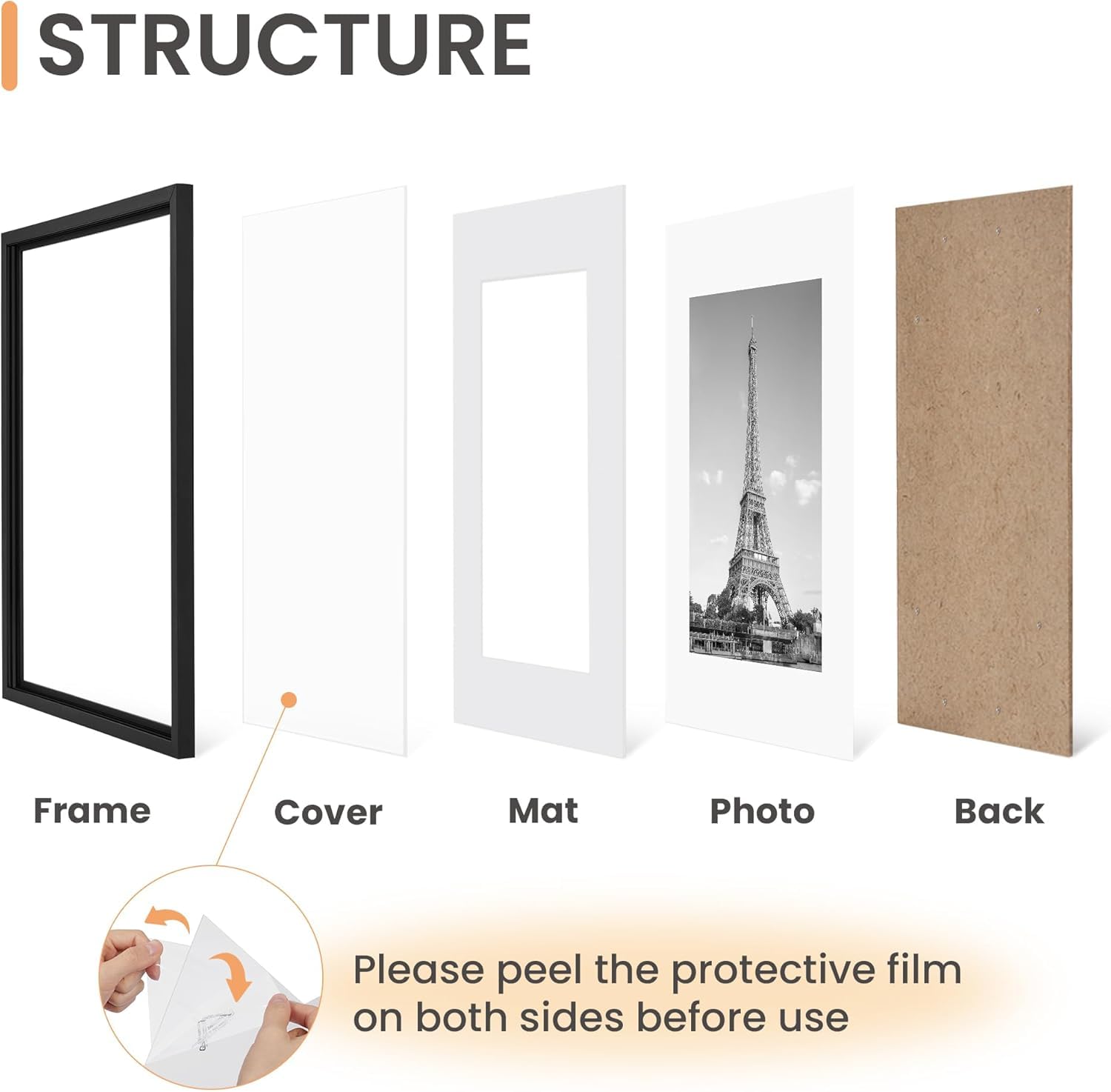 STRUCTURE

Frame

Cover

Mat

Photo

Back

Please peel the protective film on both sides before use