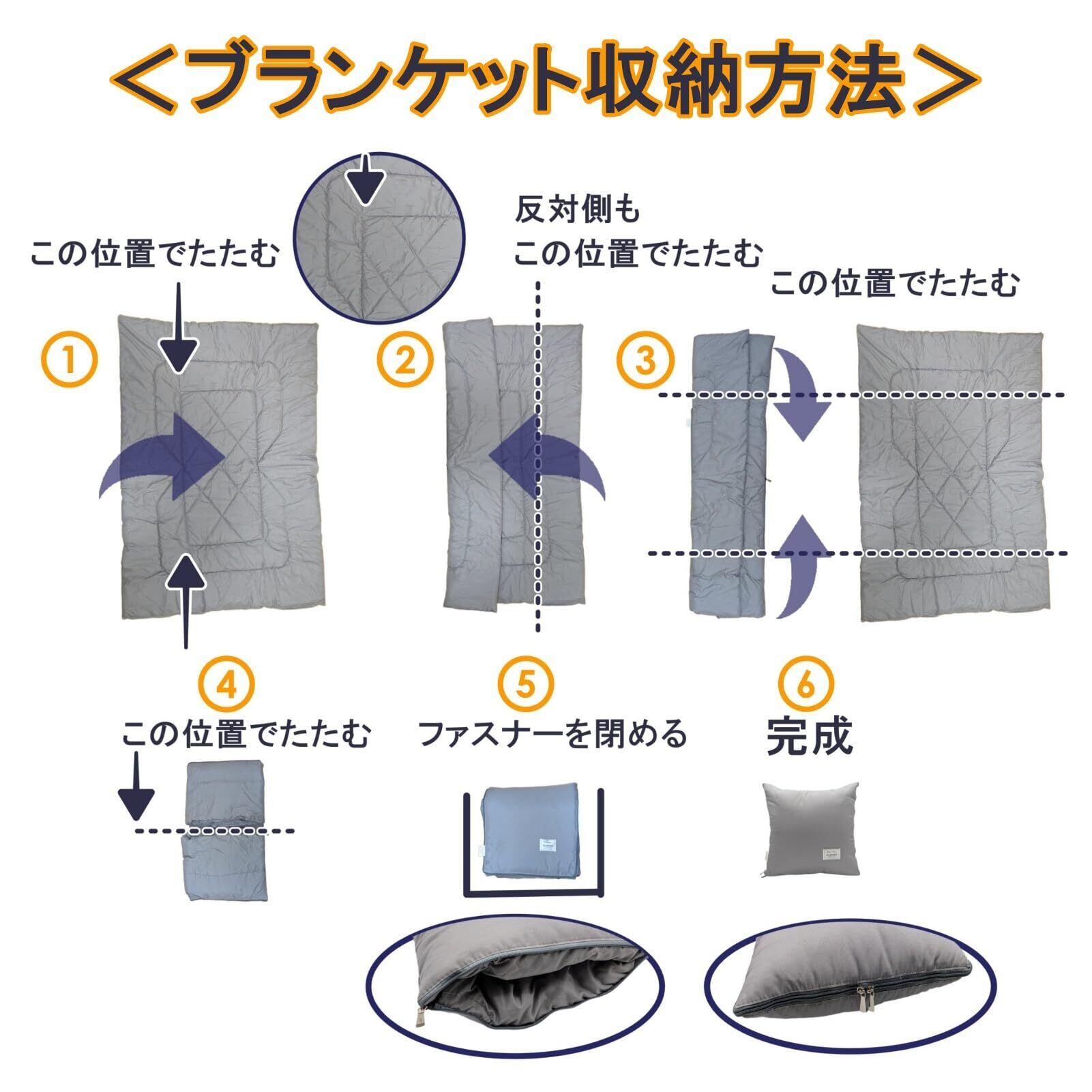 ＜ブランケット収納方法＞

この位置でたたむ

①

反対側も
この位置でたたむ

②

この位置でたたむ

③

④
この位置でたたむ

⑤
ファスナーを閉める

⑥
完成