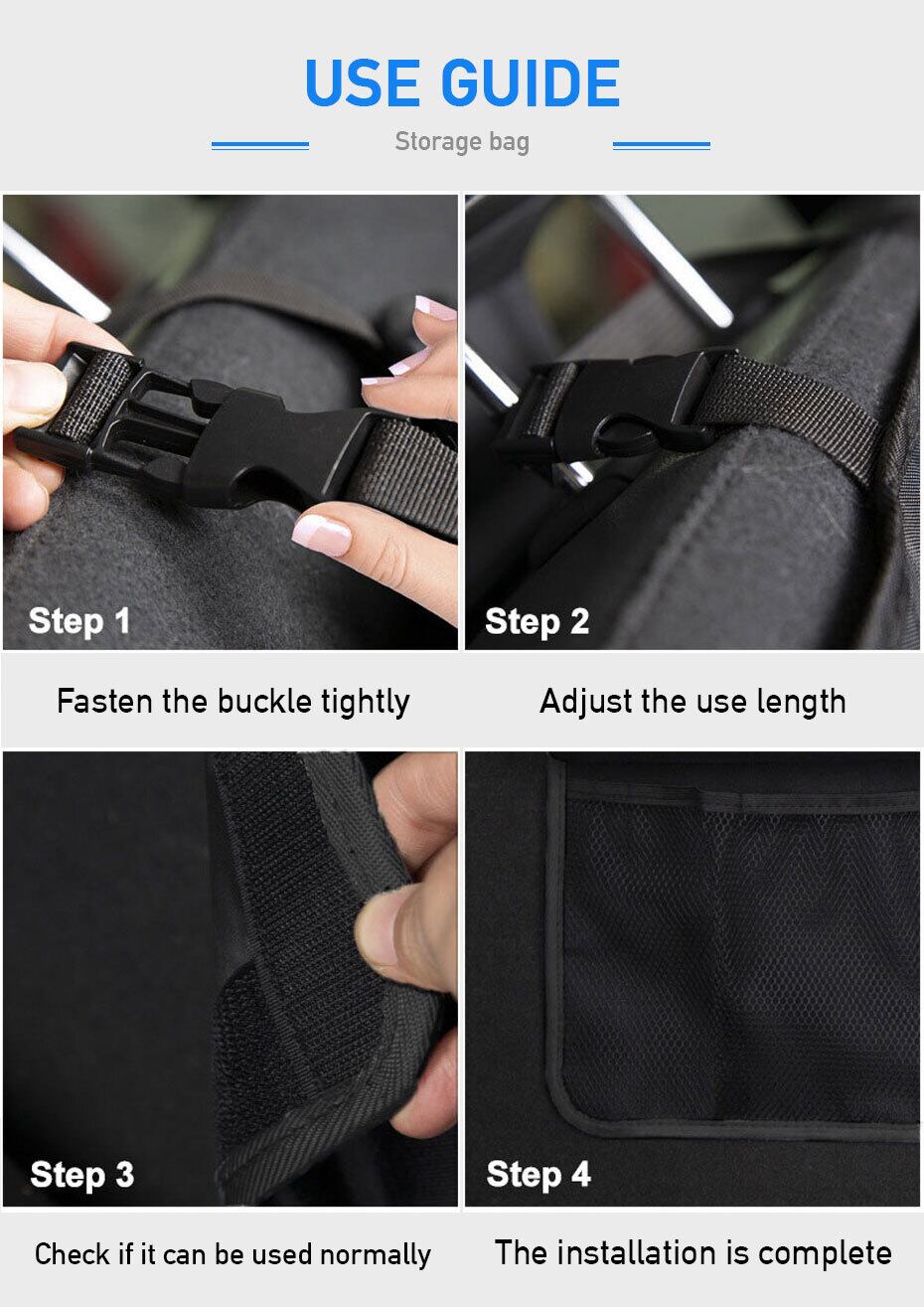 USE GUIDE

Storage bag

Step 1

Fasten the buckle tightly

Step 2

Adjust the use length

Step 3

Check if it can be used normally

Step 4

The installation is complete