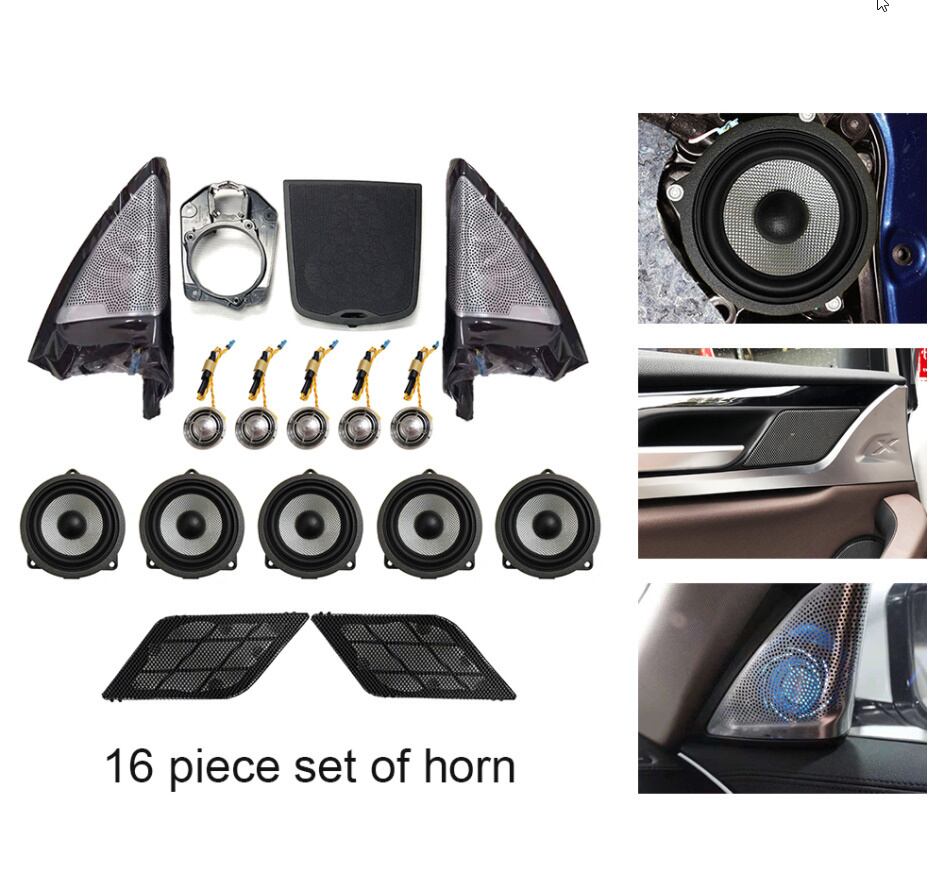 16 piece set of horn