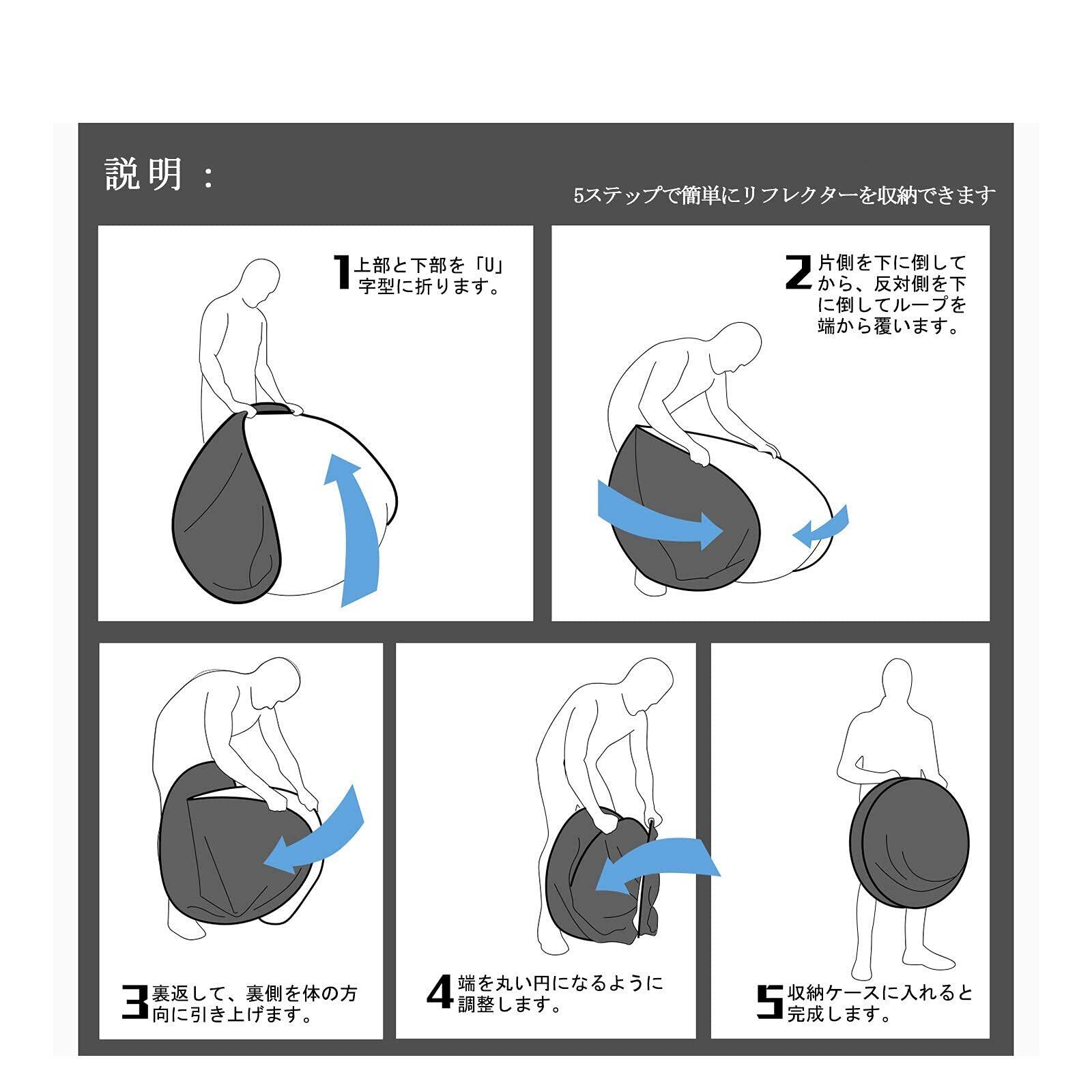 説明：

5ステップで簡単にリフレクターを収納できます

1 上部と下部を「U」字型に折ります。

2 片側を下に倒してから、反対側を下に倒してループを端から覆います。

3 裏返して、裏側を体の方向に引き上げます。

4 端を丸い円になるように調整します。

5 収納ケースに入れると完成します。