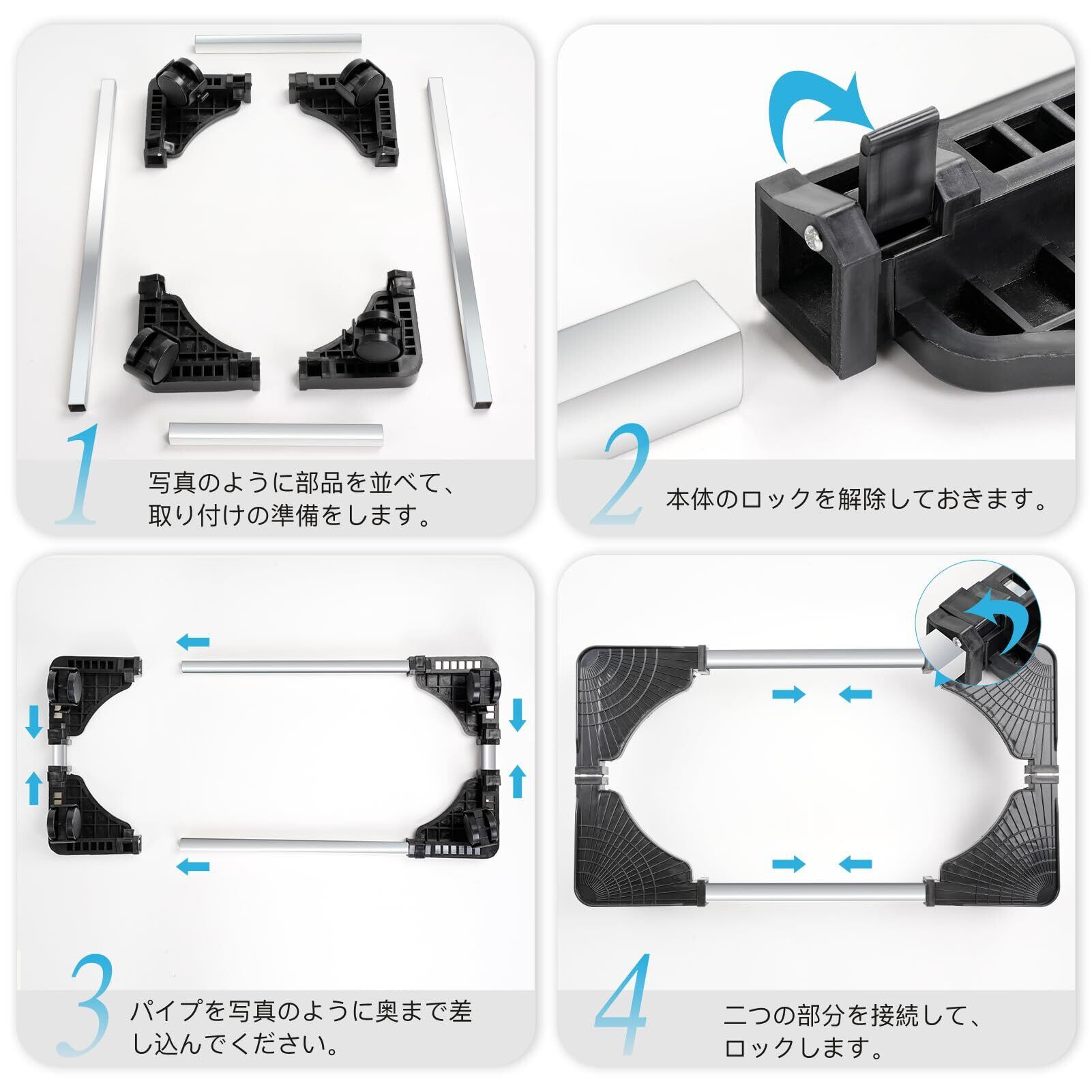 1
写真のように部品を並べて、取り付けの準備をします。

2
本体のロックを解除しておきます。

3
パイプを写真のように奥まで差し込んでください。

4
二つの部分を接続して、ロックします。