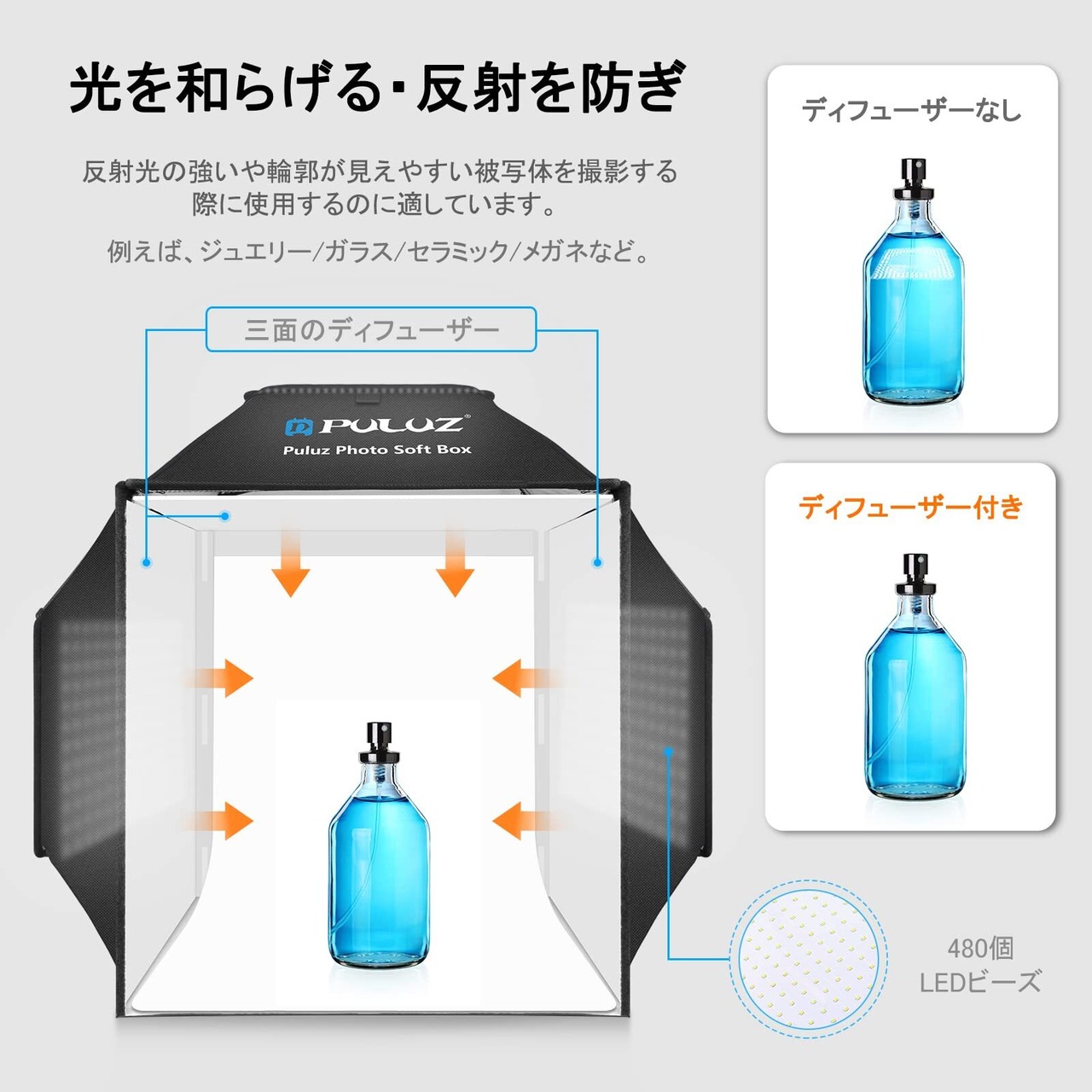 光を和らげる・反射を防ぎ

反射光の強いや輪郭が見えやすい被写体を撮影する際に使用するのに適しています。

例えば、ジュエリー/ガラス/セラミック/メガネなど。

三面のディフューザー

PULUZ
Puluz Photo Soft Box

ディフューザーなし

ディフューザー付き

480個
LEDビーズ