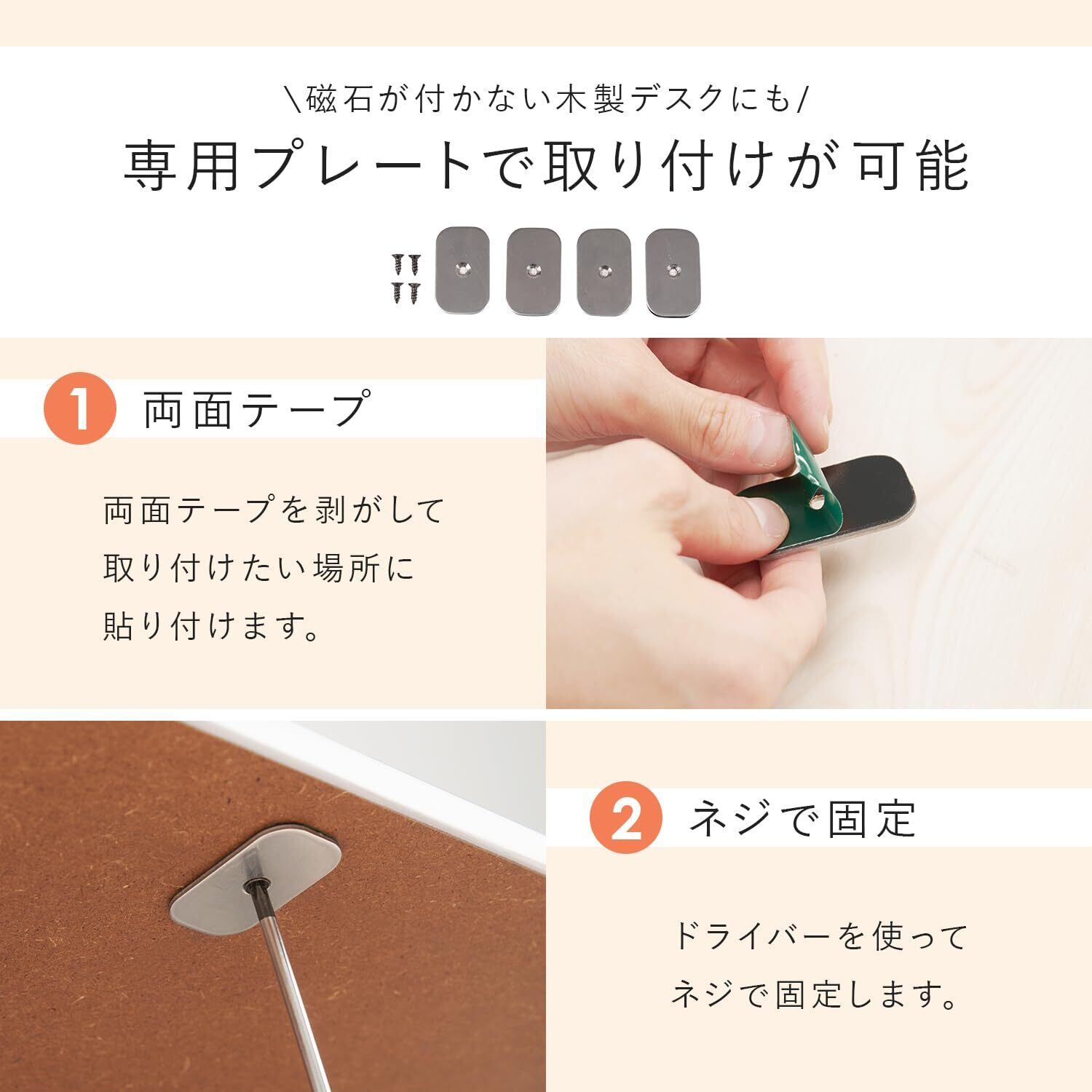 \磁石が付かない木製デスクにも/

専用プレートで取り付けが可能

1 両面テープ

両面テープを剥がして取り付けたい場所に貼り付けます。

2 ネジで固定

ドライバーを使ってネジで固定します。