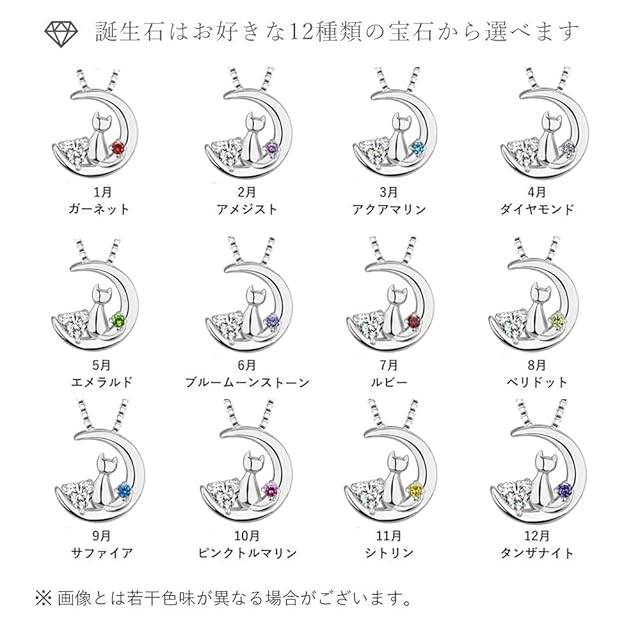 誕生石はお好きな12種類の宝石から選べます

1月
ガーネット

2月
アメジスト

3月
アクアマリン

4月
ダイヤモンド

5月
エメラルド

6月
ブルームーンストーン

7月
ルビー

8月
ペリドット

9月
サファイア

10月
ピンクトルマリン

11月
シトリン

12月
タンザナイト

※ 画像とは若干色味が異なる場合がございます。