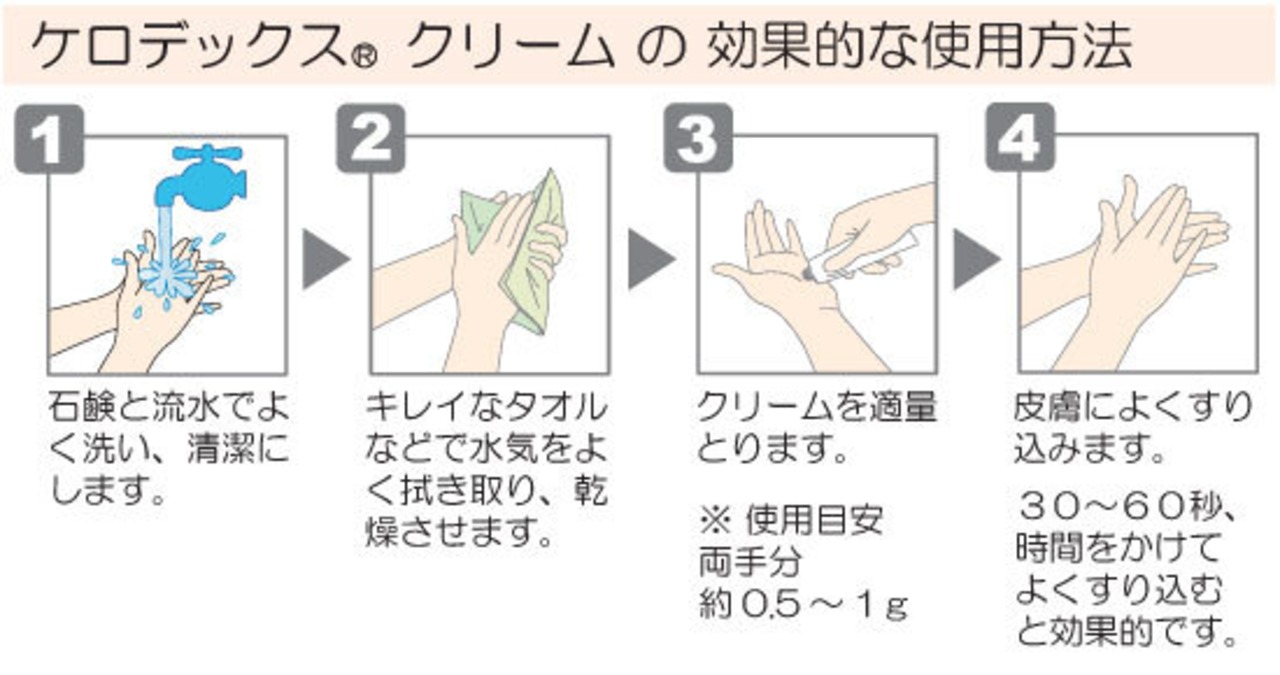 ケロデックス® クリーム の 効果的な使用方法

1

石鹸と流水でよく洗い、清潔にします。

2

キレイなタオルなどで水気をよく拭き取り、乾燥させます。

3

クリームを適量とります。

※ 使用目安
両手分
約0.5～1g

4

皮膚によくすり込みます。

30～60秒、時間をかけてよくすり込むと効果的です。