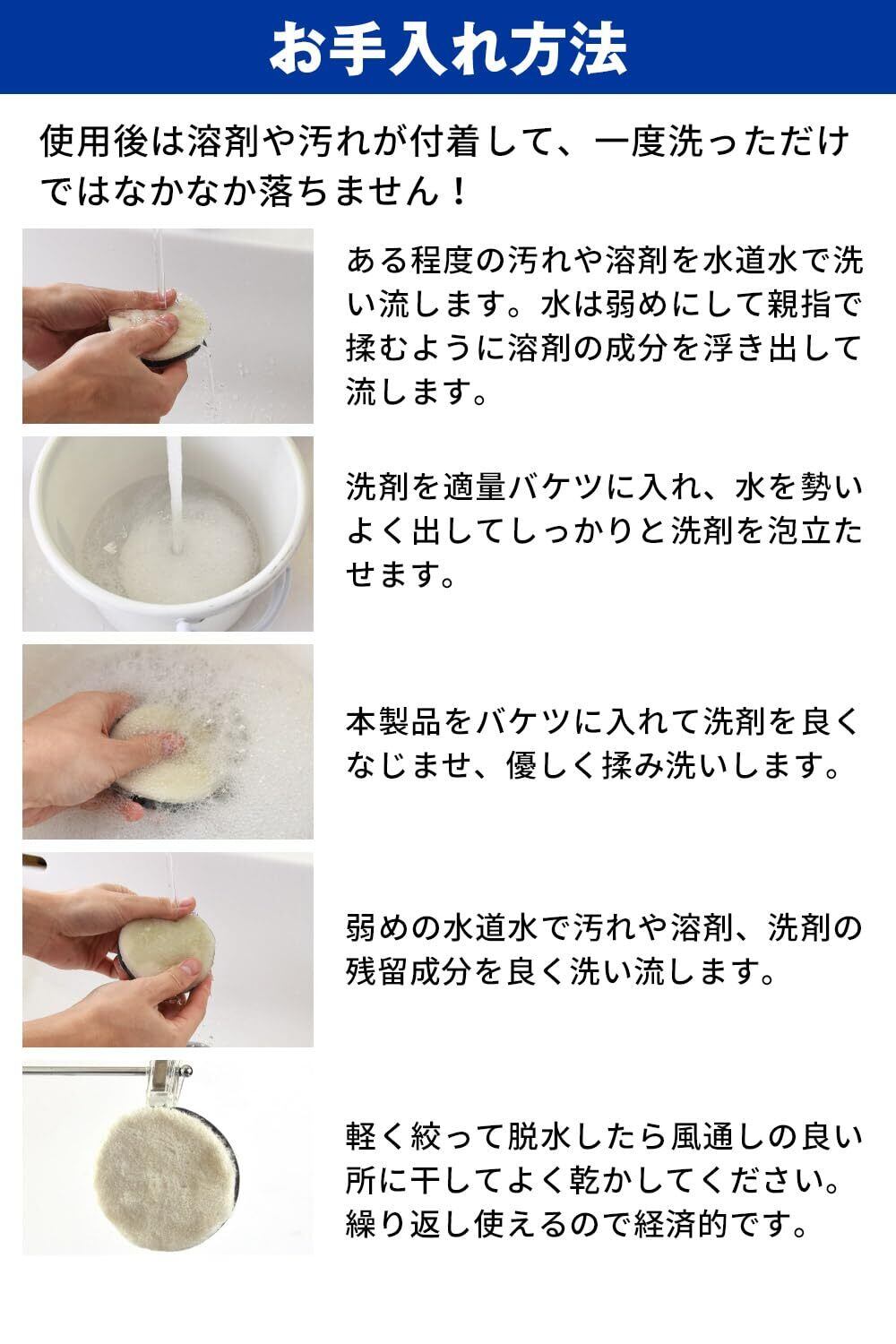 お手入れ方法

使用後は溶剤や汚れが付着して、一度洗っただけではなかなか落ちません！

ある程度の汚れや溶剤を水道水で洗い流します。水は弱めにして親指で揉むように溶剤の成分を浮き出して流します。

洗剤を適量バケツに入れ、水を勢いよく出してしっかりと洗剤を泡立たせます。

本製品をバケツに入れて洗剤を良くなじませ、優しく揉み洗いします。

弱めの水道水で汚れや溶剤、洗剤の残留成分を良く洗い流します。

軽く絞って脱水したら風通しの良い所に干してよく乾かしてください。繰り返し使えるので経済的です。