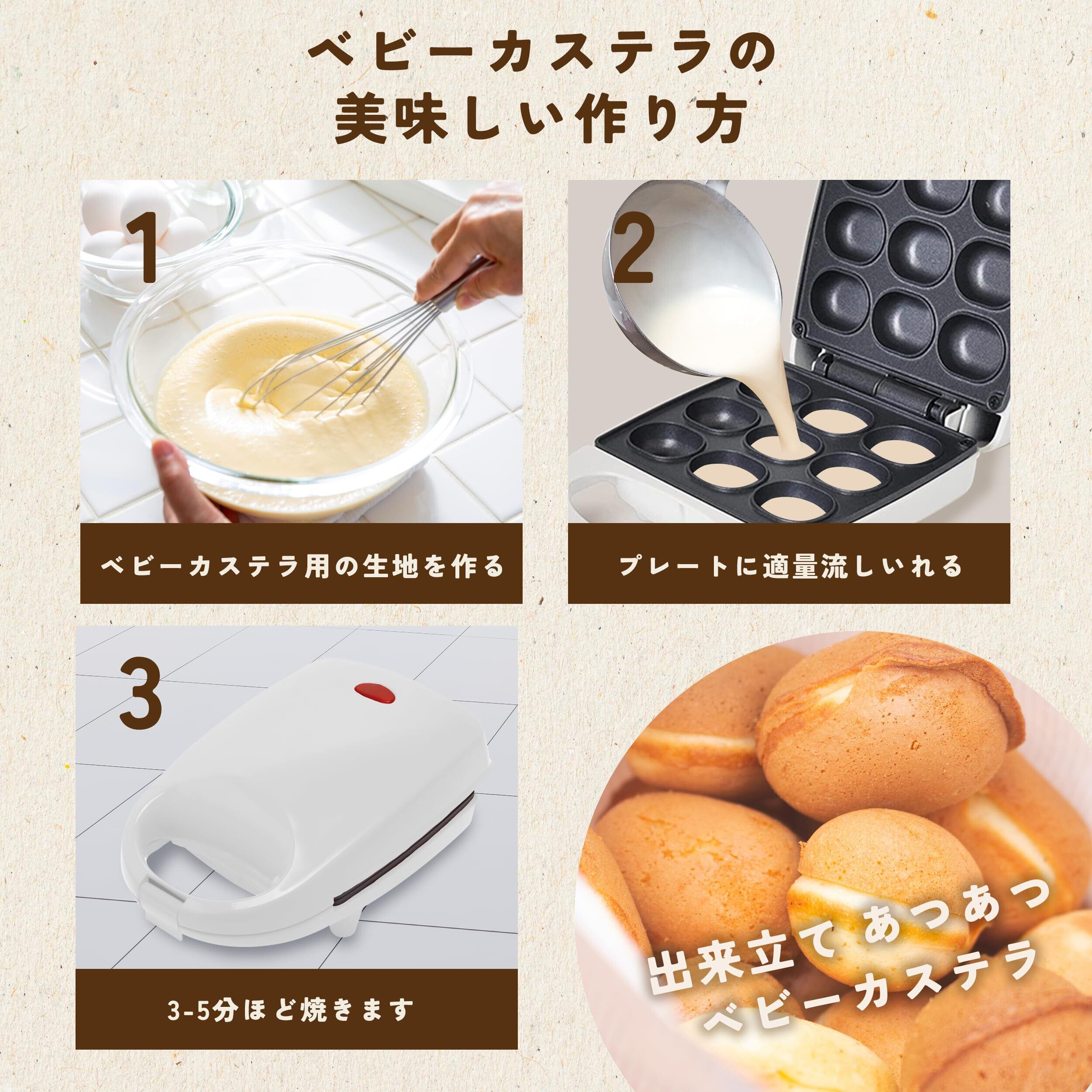 ベビーカステラの
美味しい作り方

1

ベビーカステラ用の生地を作る

2

プレートに適量流しいれる

3

3-5分ほど焼きます

出来立て あつあつ
ベビーカステラ