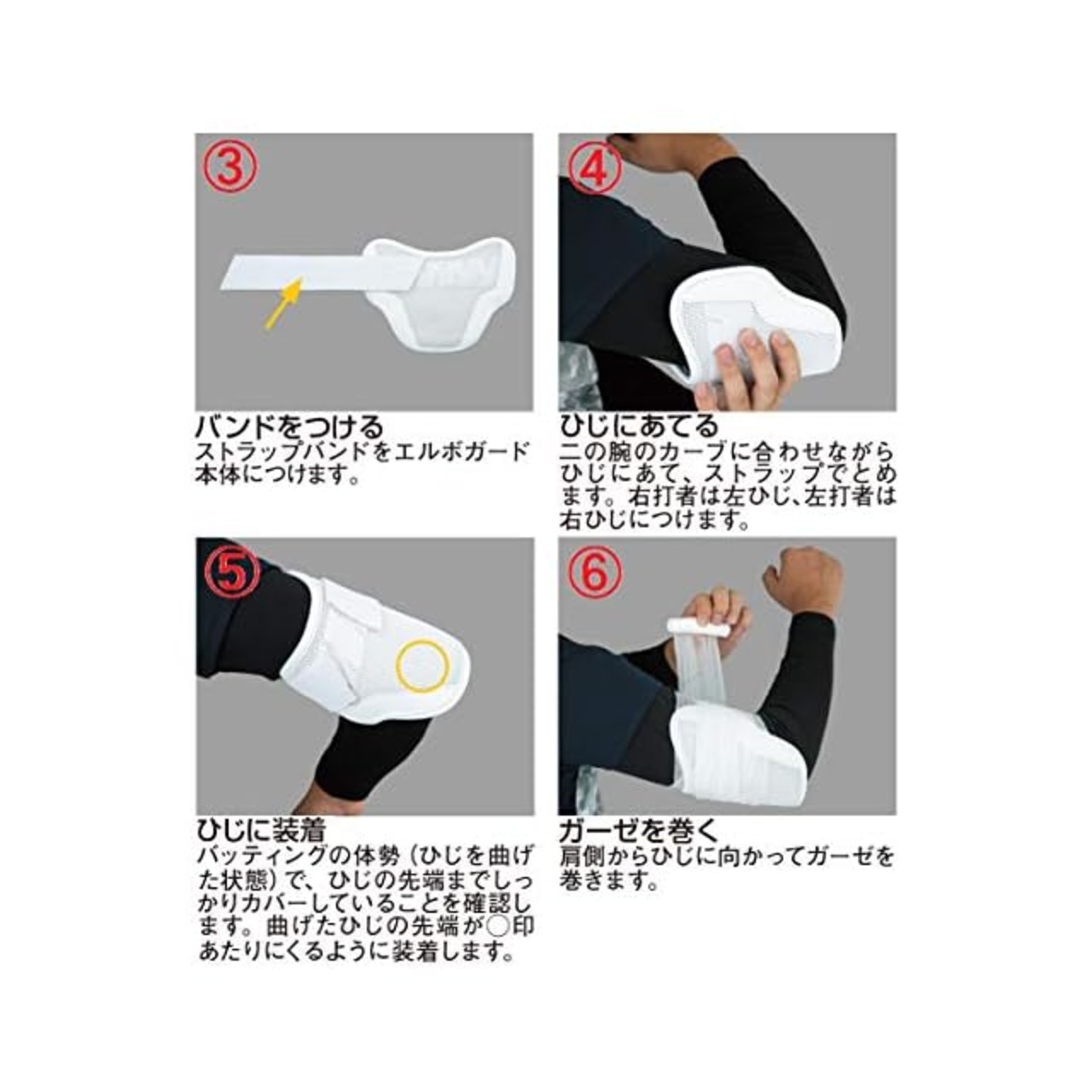 ③

バンドをつける
ストラップバンドをエルボガード本体につけます。

④

ひじにあてる
二の腕のカーブに合わせながらひじにあて、ストラップでとめます。右打者は左ひじ、左打者は右ひじにつけます。

⑤

ひじに装着
バッティングの体勢（ひじを曲げた状態）で、ひじの先端までしっかりカバーしていることを確認します。曲げたひじの先端が○印あたりにくるように装着します。

⑥

ガーゼを巻く
肩側からひじに向かってガーゼを巻きます。