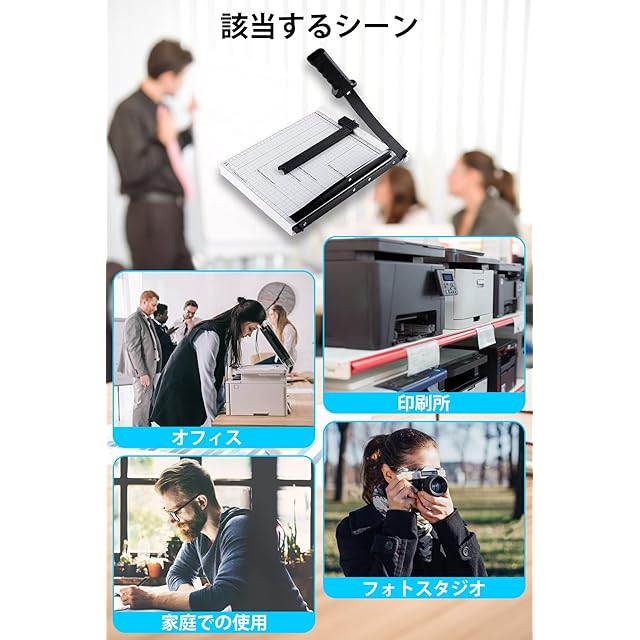 該当するシーン

オフィス

印刷所

家庭での使用

フォトスタジオ