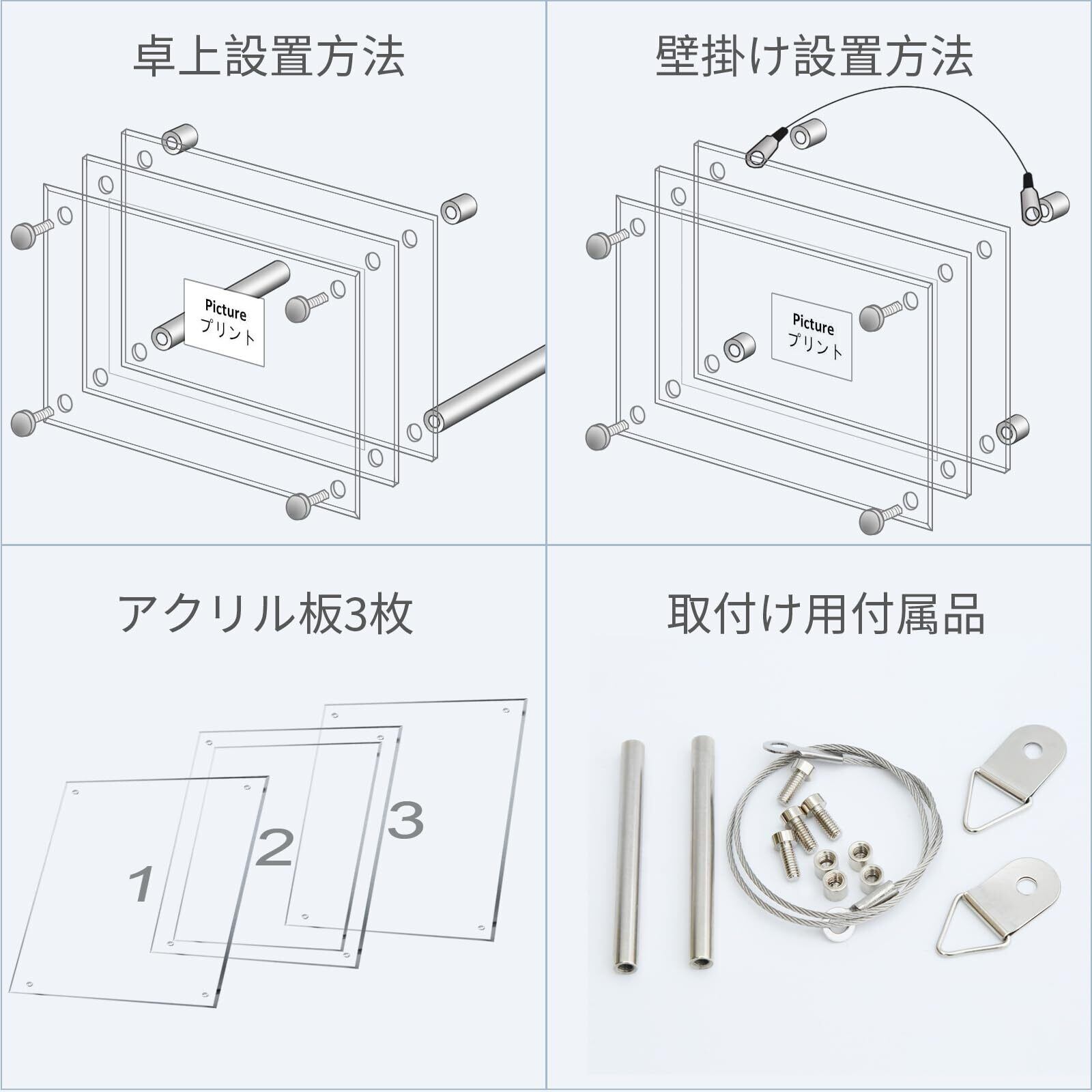 卓上設置方法

Picture
プリント

壁掛け設置方法

Picture
プリント

アクリル板3枚

1

2

3

取付け用付属品