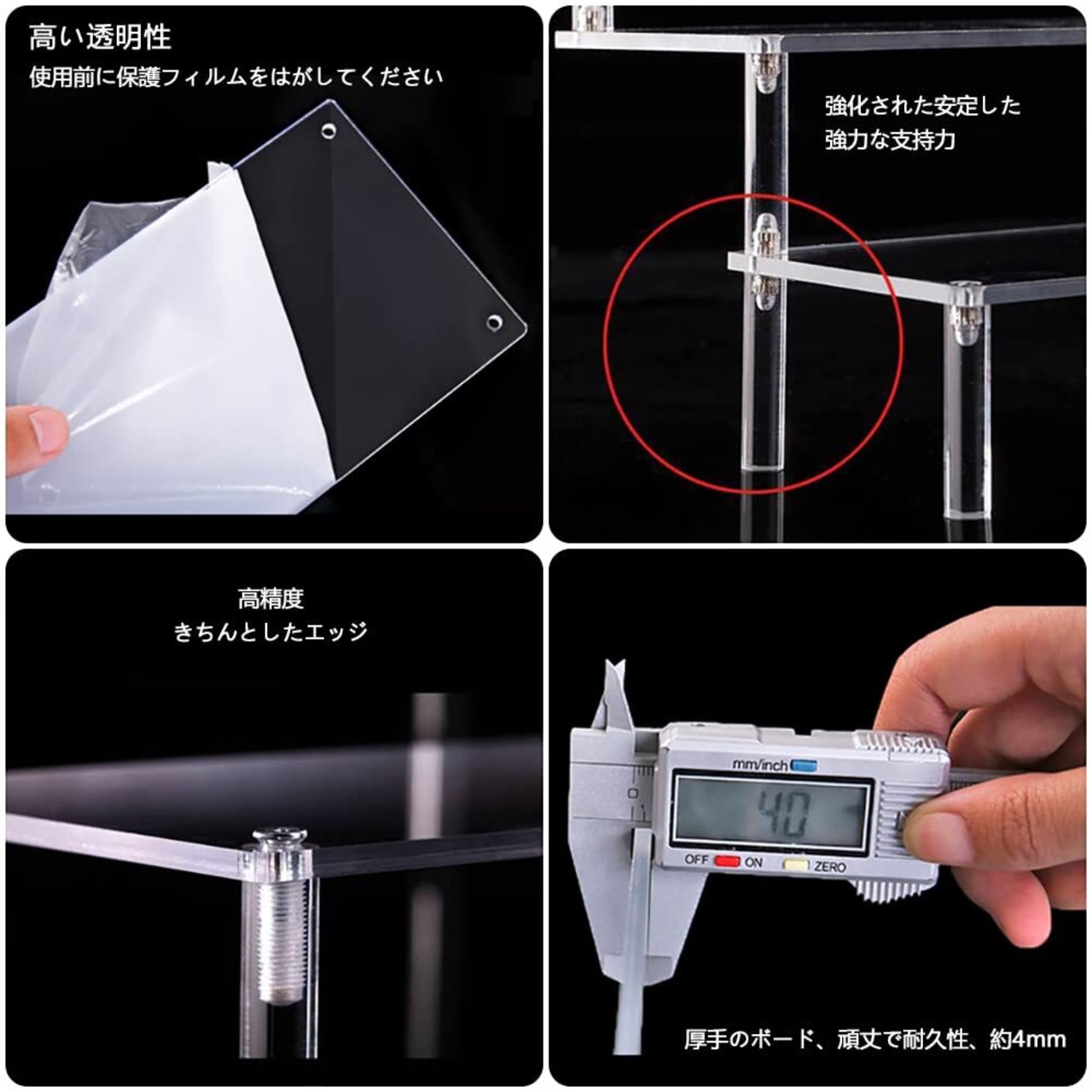 高い透明性
使用前に保護フィルムをはがしてください

強化された安定した
強力な支持力

高精度
きちんとしたエッジ

mm/inch
40
OFF ON ZERO

厚手のボード、頑丈で耐久性、約4mm