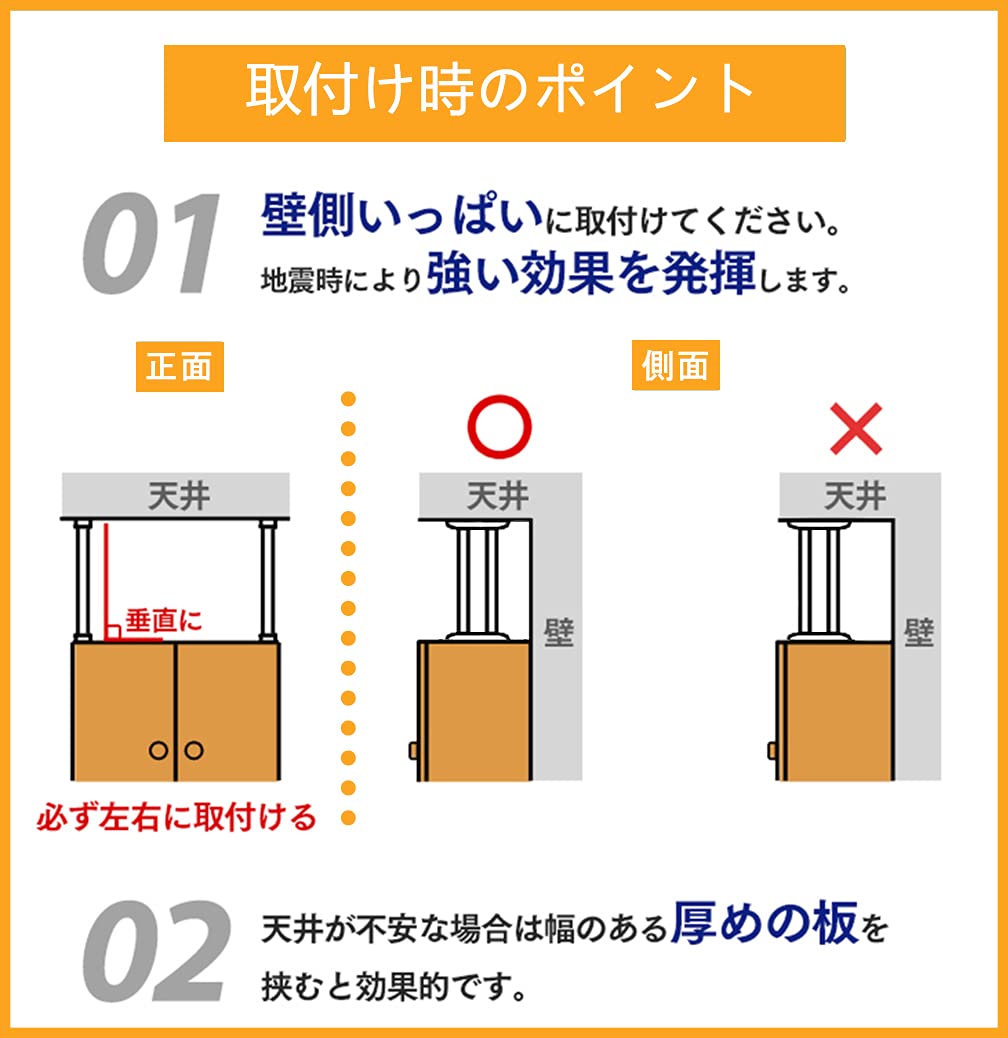 取付け時のポイント

01 壁側いっぱいに取付けてください。
地震時により強い効果を発揮します。

正面

天井

垂直に

必ず左右に取付ける

側面

○

天井

壁

×

天井

壁

02 天井が不安な場合は幅のある厚めの板を挟むと効果的です。