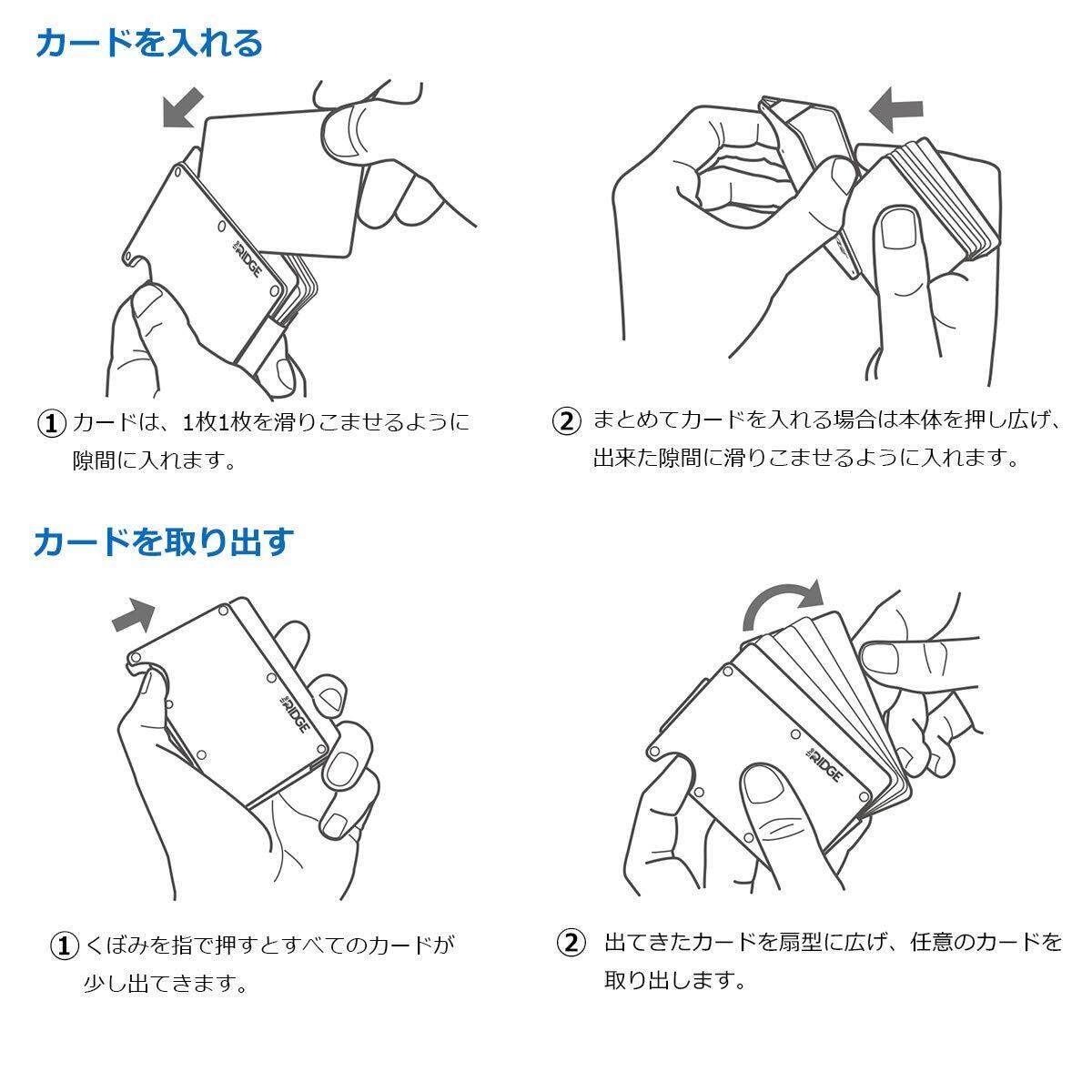 カードを入れる

THE RIDGE

① カードは、1枚1枚を滑りこませるように隙間に入れます。

② まとめてカードを入れる場合は本体を押し広げ、出来た隙間に滑りこませるように入れます。

カードを取り出す

THE RIDGE

THE RIDGE

① くぼみを指で押すとすべてのカードが少し出てきます。

② 出てきたカードを扇型に広げ、任意のカードを取り出します。