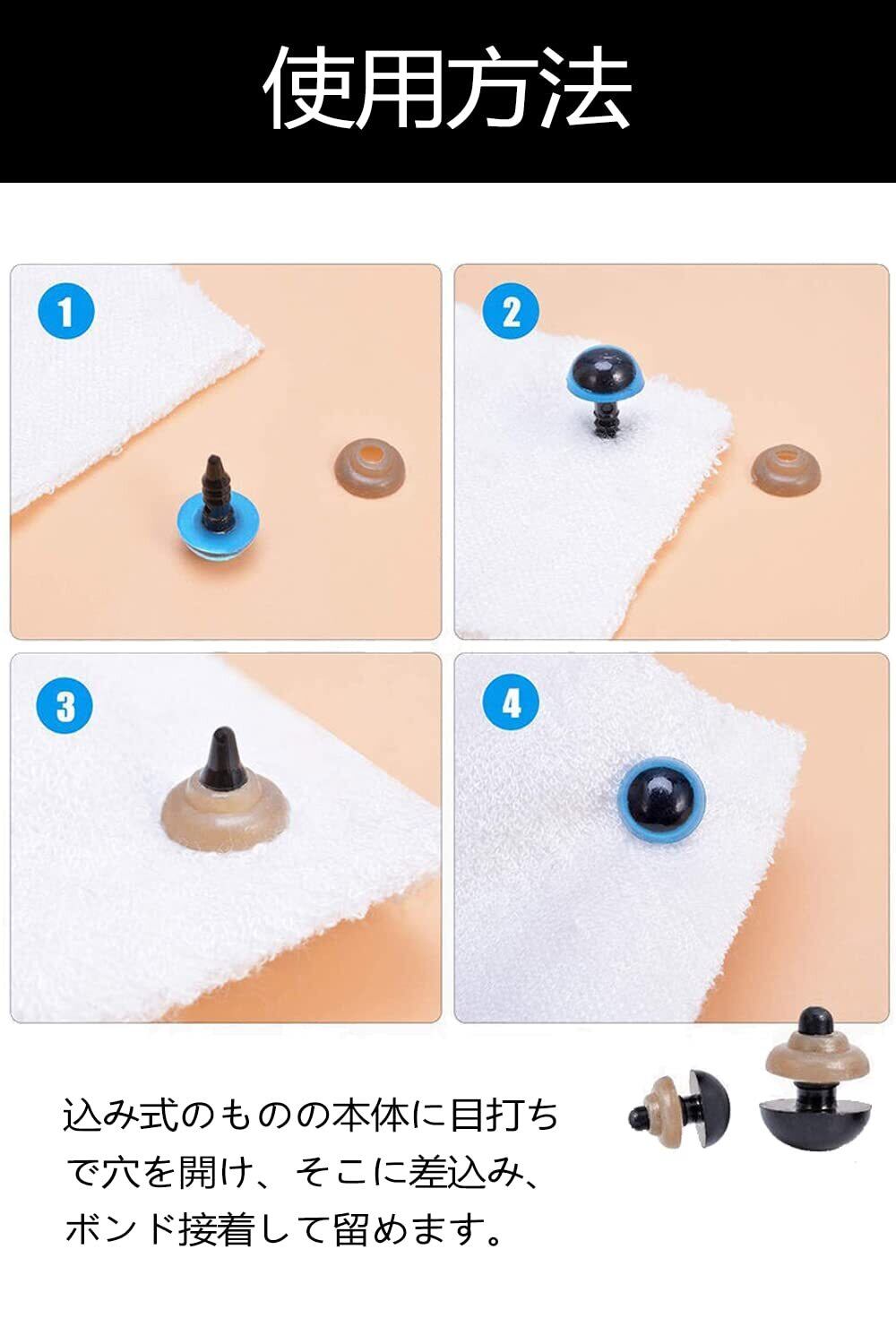 使用方法

1

2

3

4

込み式のものの本体に目打ちで穴を開け、そこに差込み、ボンド接着して留めます。