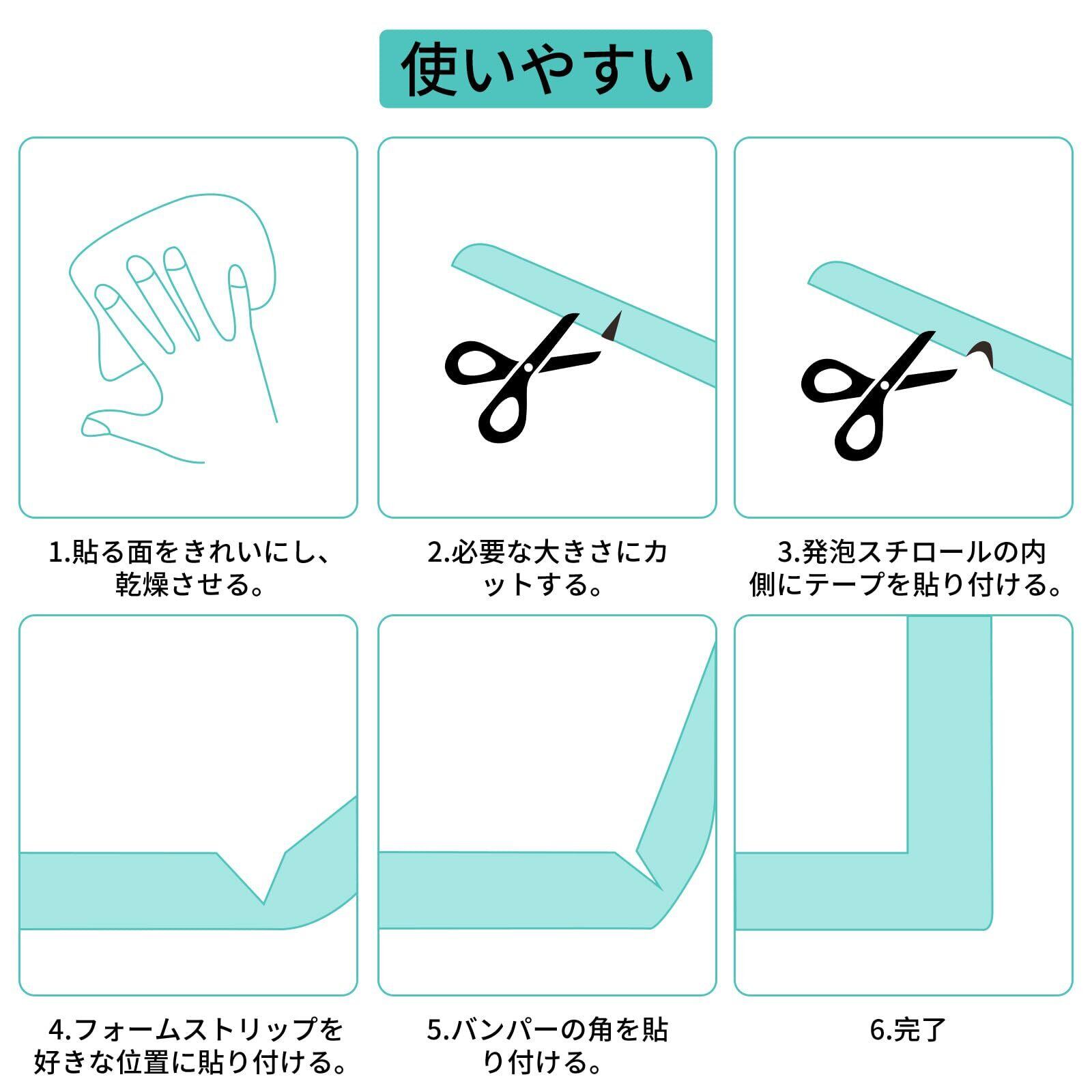 使いやすい

1.貼る面をきれいにし、乾燥させる。

2.必要な大きさにカットする。

3.発泡スチロールの内側にテープを貼り付ける。

4.フォームストリップを好きな位置に貼り付ける。

5.バンパーの角を貼り付ける。

6.完了