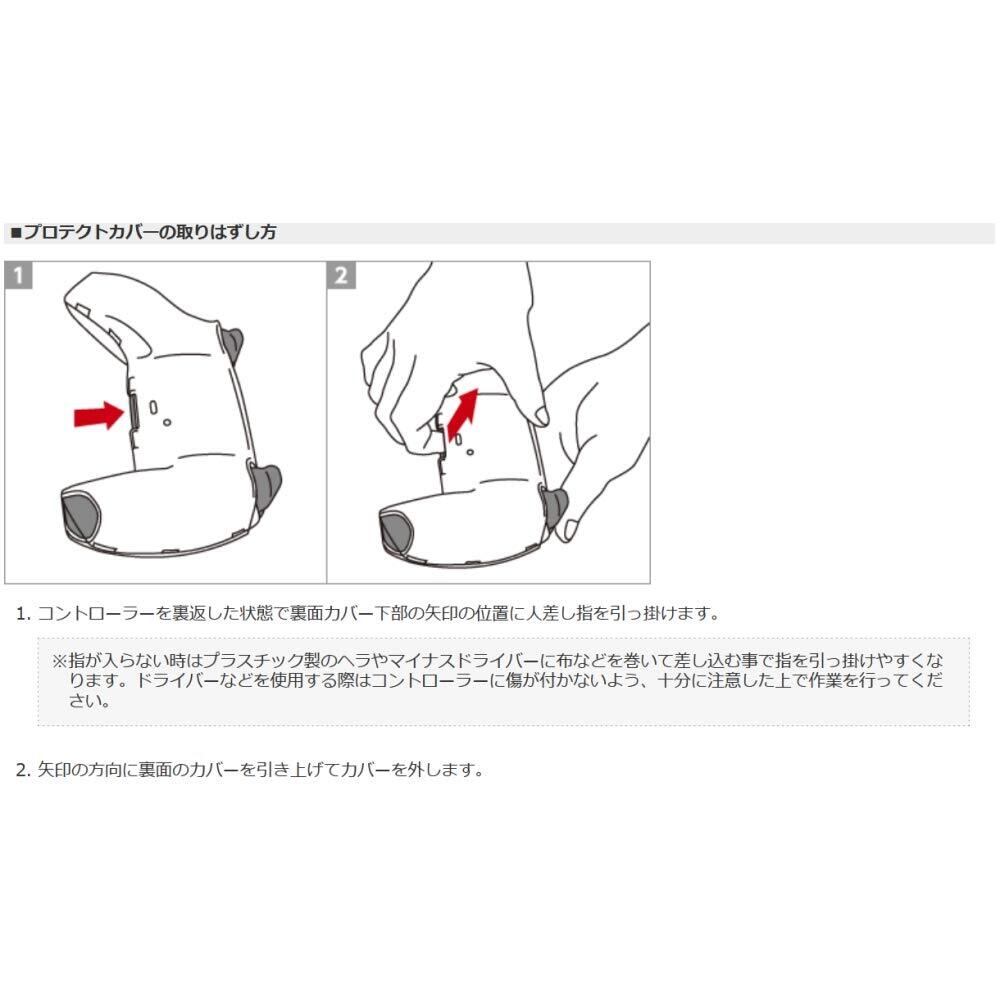 ■プロテクトカバーの取りはずし方

1

2

1. コントローラーを裏返した状態で裏面カバー下部の矢印の位置に人差し指を引っ掛けます。

※指が入らない時はプラスチック製のヘラやマイナスドライバーに布などを巻いて差し込む事で指を引っ掛けやすくなります。ドライバーなどを使用する際はコントローラーに傷が付かないよう、十分に注意した上で作業を行ってください。

2. 矢印の方向に裏面のカバーを引き上げてカバーを外します。