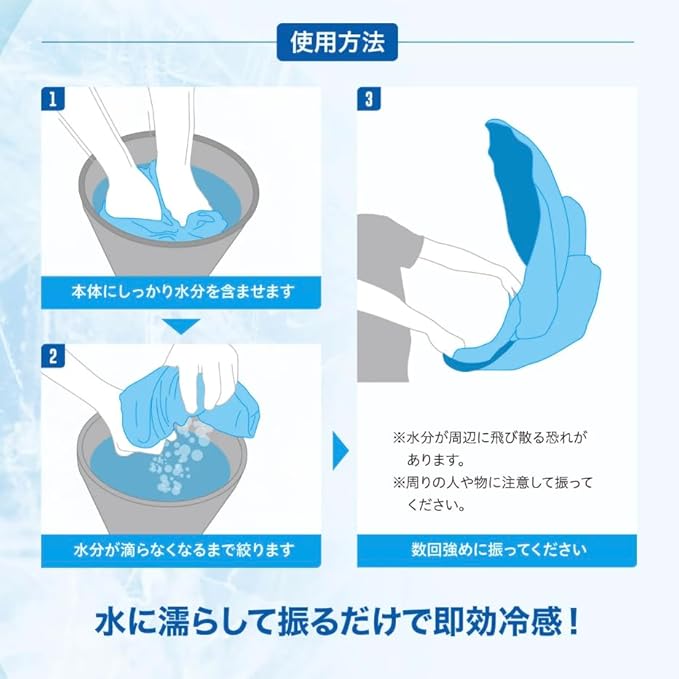 使用方法

1

本体にしっかり水分を含ませます

2

水分が滴らなくなるまで絞ります

3

※水分が周辺に飛び散る恐れがあります。
※周りの人や物に注意して振ってください。

数回強めに振ってください

水に濡らして振るだけで即効冷感！