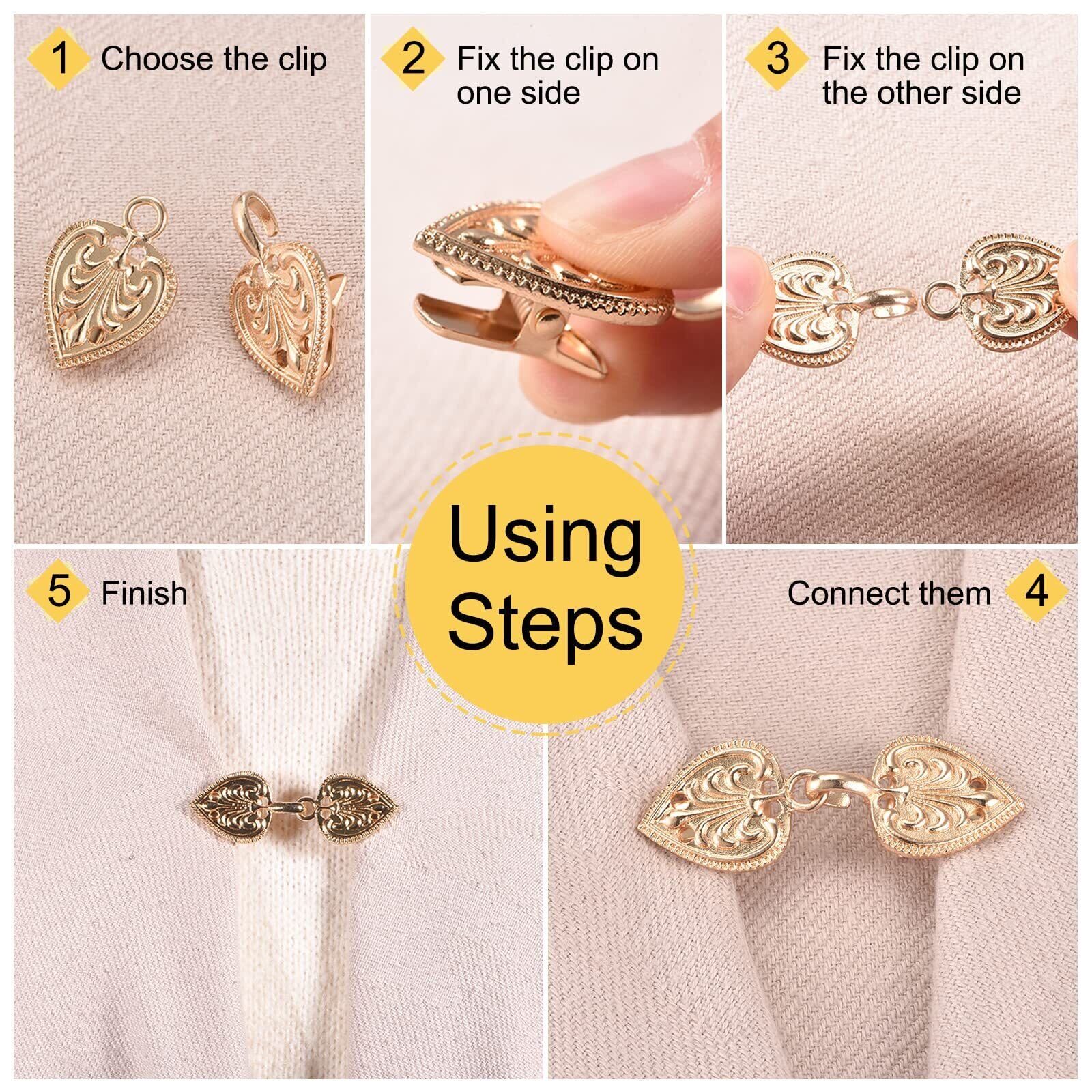 1 Choose the clip

2 Fix the clip on one side

3 Fix the clip on the other side

Using Steps

5 Finish

Connect them 4