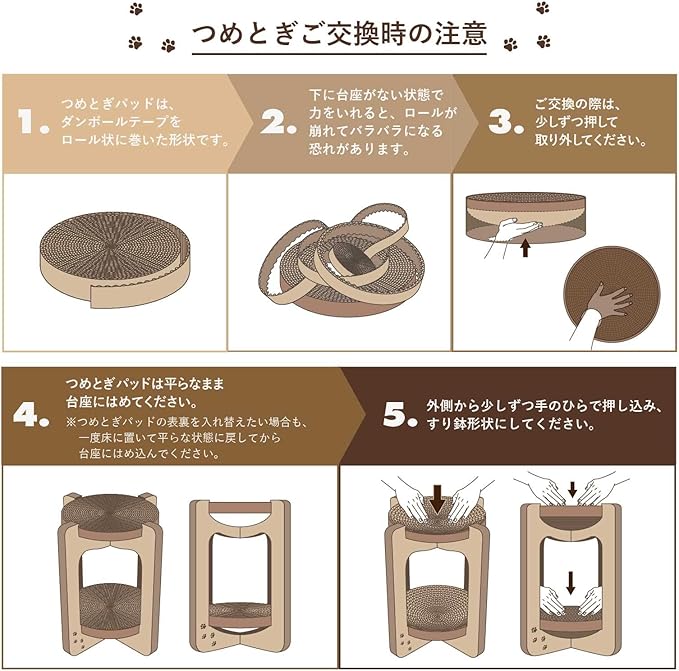 つめとぎご交換時の注意

1. つめとぎパッドは、ダンボールテープをロール状に巻いた形状です。

2. 下に台座がない状態で力をいれると、ロールが崩れてバラバラになる恐れがあります。

3. ご交換の際は、少しずつ押して取り外してください。

4. つめとぎパッドは平らなまま台座にはめてください。
※つめとぎパッドの表裏を入れ替えたい場合も、一度床に置いて平らな状態に戻してから台座にはめ込んでください。

5. 外側から少しずつ手のひらで押し込み、すり鉢形状にしてください。