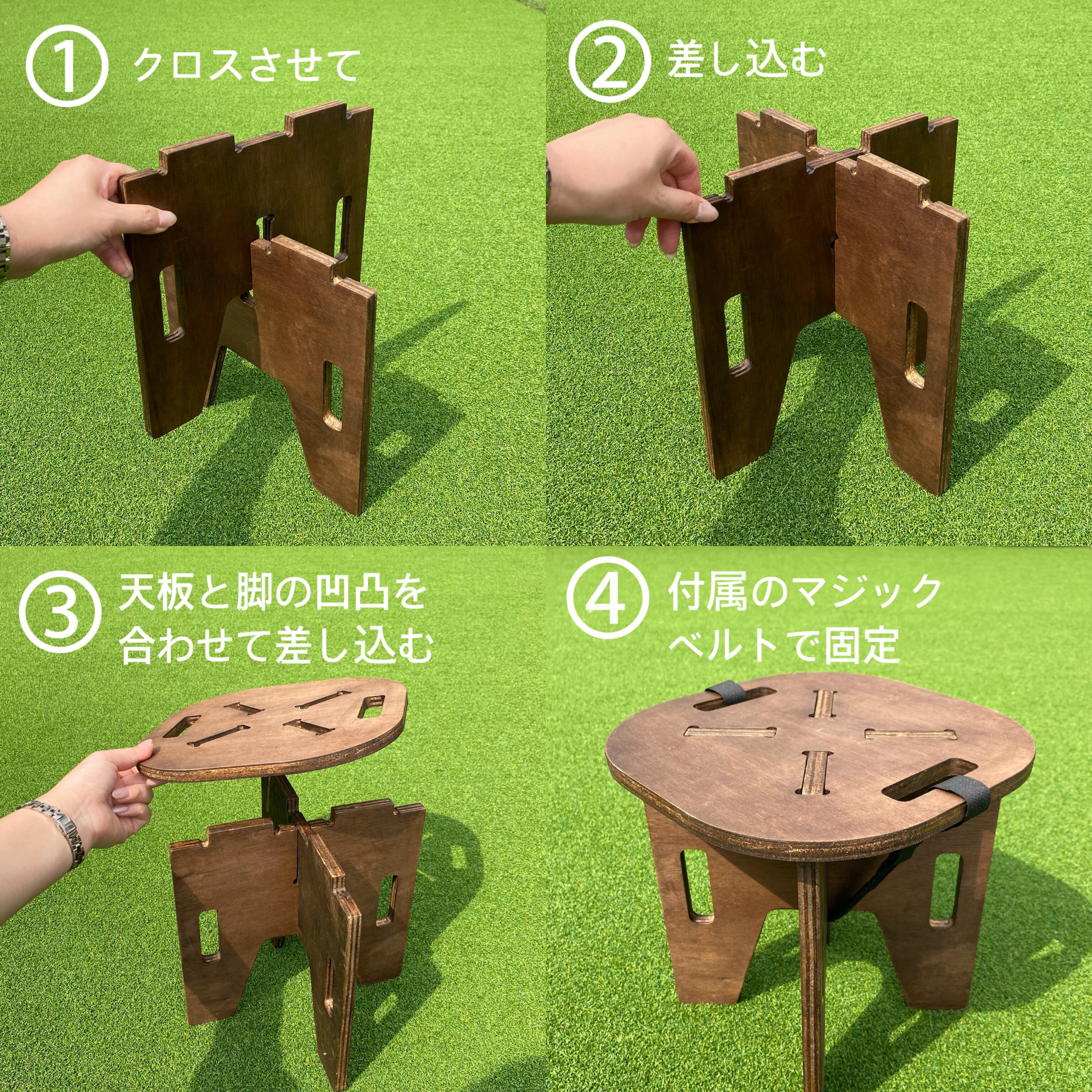 ① クロスさせて

② 差し込む

③ 天板と脚の凹凸を合わせて差し込む

④ 付属のマジックベルトで固定